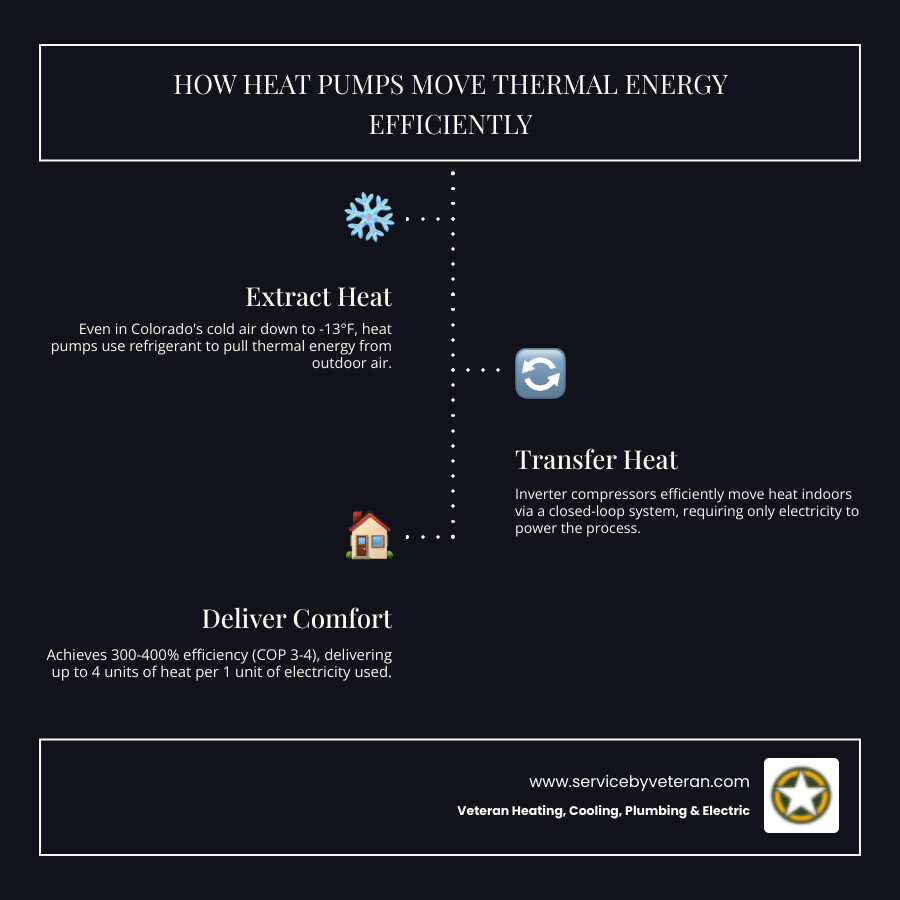 HOW HEAT PUMPS MOVE THERMAL ENERGY EFFICIENTLY

Extract Heat

Even in Colorado's cold air down to -13°F, heat pumps use refrigerant to pull thermal energy from outdoor air.

Transfer Heat

Inverter compressors efficiently move heat indoors via a closed-loop system, requiring only electricity to power the process.

Deliver Comfort

Achieves 300-400% efficiency (COP 3-4), delivering up to 4 units of heat per 1 unit of electricity used.

www.servicebyveteran.com

Veteran Heating, Cooling, Plumbing & Electric