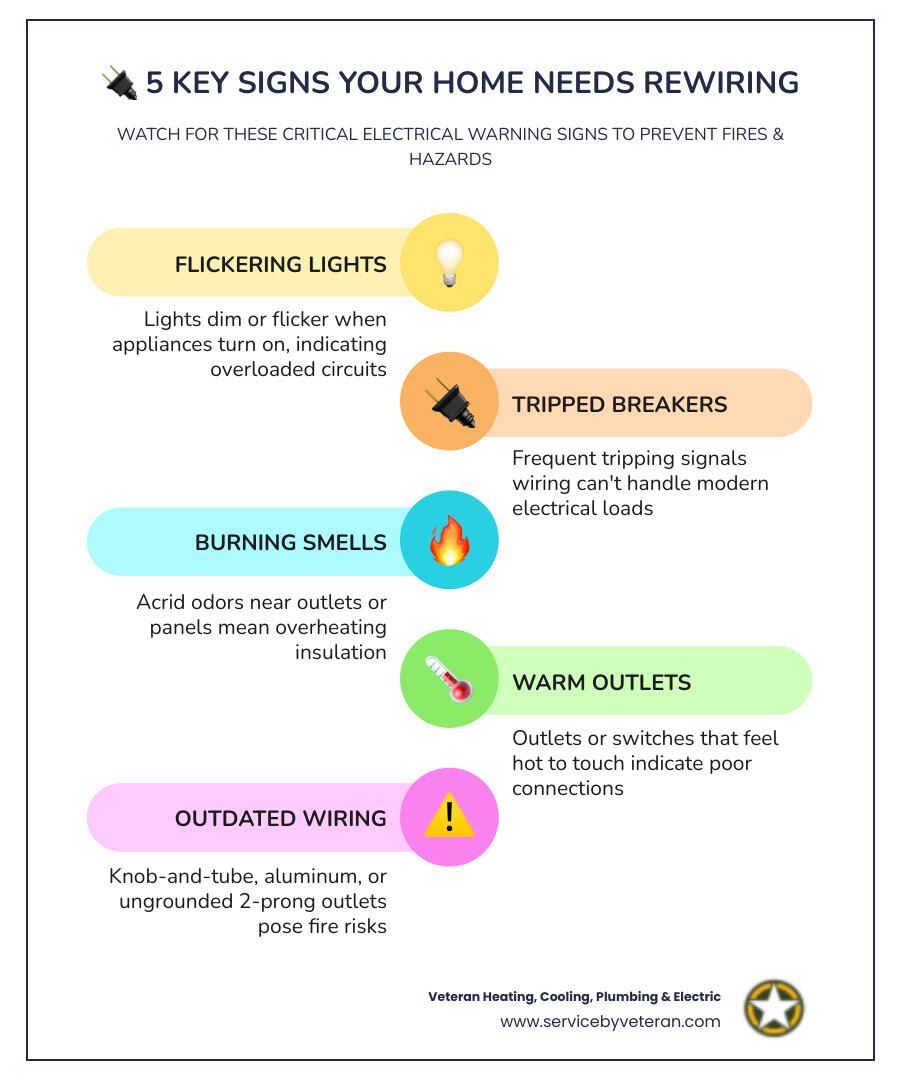 5 KEY SIGNS YOUR HOME NEEDS REWIRING

WATCH FOR THESE CRITICAL ELECTRICAL WARNING SIGNS TO PREVENT FIRES & HAZARDS

FLICKERING LIGHTS

Lights dim or flicker when appliances turn on, indicating overloaded circuits

TRIPPED BREAKERS

Frequent tripping signals wiring can't handle modern electrical loads

BURNING SMELLS

Acrid odors near outlets or panels mean overheating insulation

WARM OUTLETS

Outlets or switches that feel hot to touch indicate poor connections

OUTDATED WIRING

Knob-and-tube, aluminum, or ungrounded 2-prong outlets pose fire risks

Veteran Heating, Cooling, Plumbing & Electric
www.servicebyveteran.com