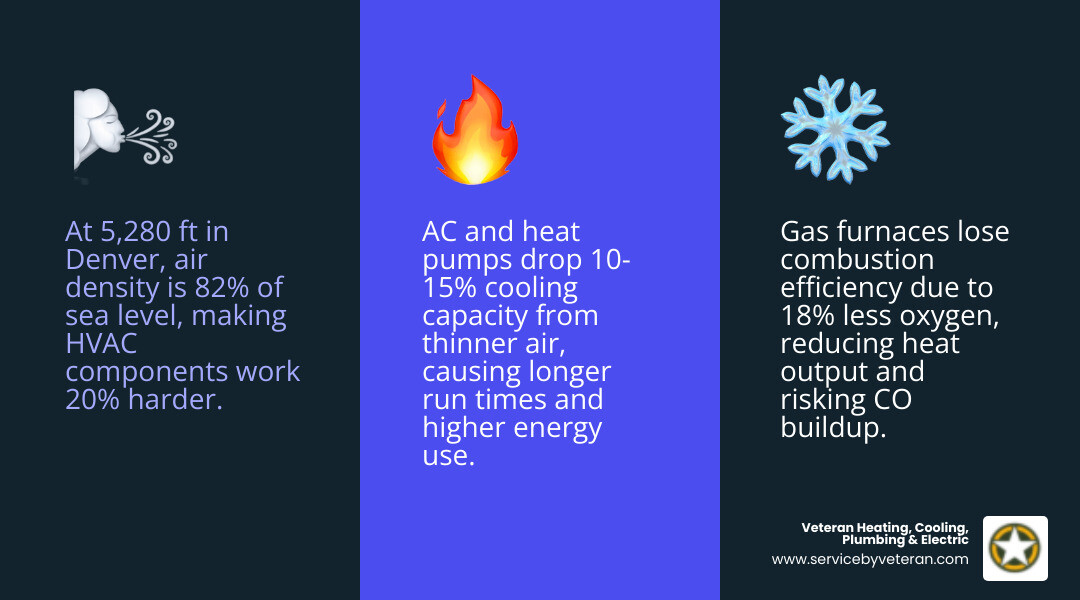 At 5,280 ft in Denver, air density is 82% of sea level, making HVAC components work 20% harder.

AC and heat pumps drop 10-15% cooling capacity from thinner air, causing longer run times and higher energy use.

Gas furnaces lose combustion efficiency due to 18% less oxygen, reducing heat output and risking CO buildup.

Veteran Heating, Cooling, Plumbing & Electric
www.servicebyveteran.com