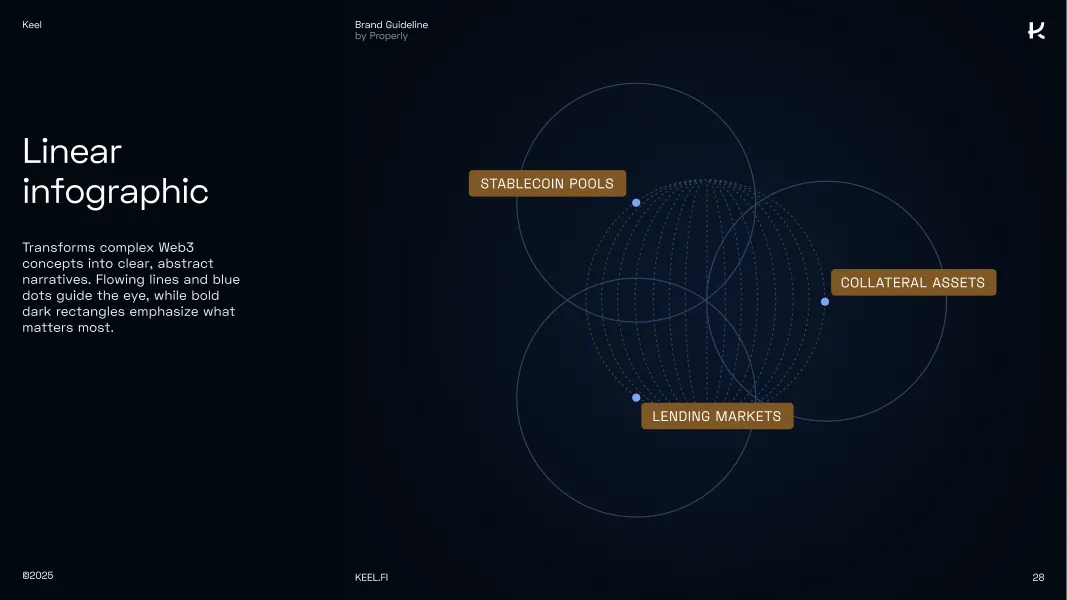 Keel

Brand Guideline
by Properly

Linear infographic

Transforms complex Web3 concepts into clear, abstract narratives. Flowing lines and blue dots guide the eye, while bold dark rectangles emphasize what matters most.

STABLECOIN POOLS

COLLATERAL ASSETS

LENDING MARKETS

©2025

KEEL.FI

28