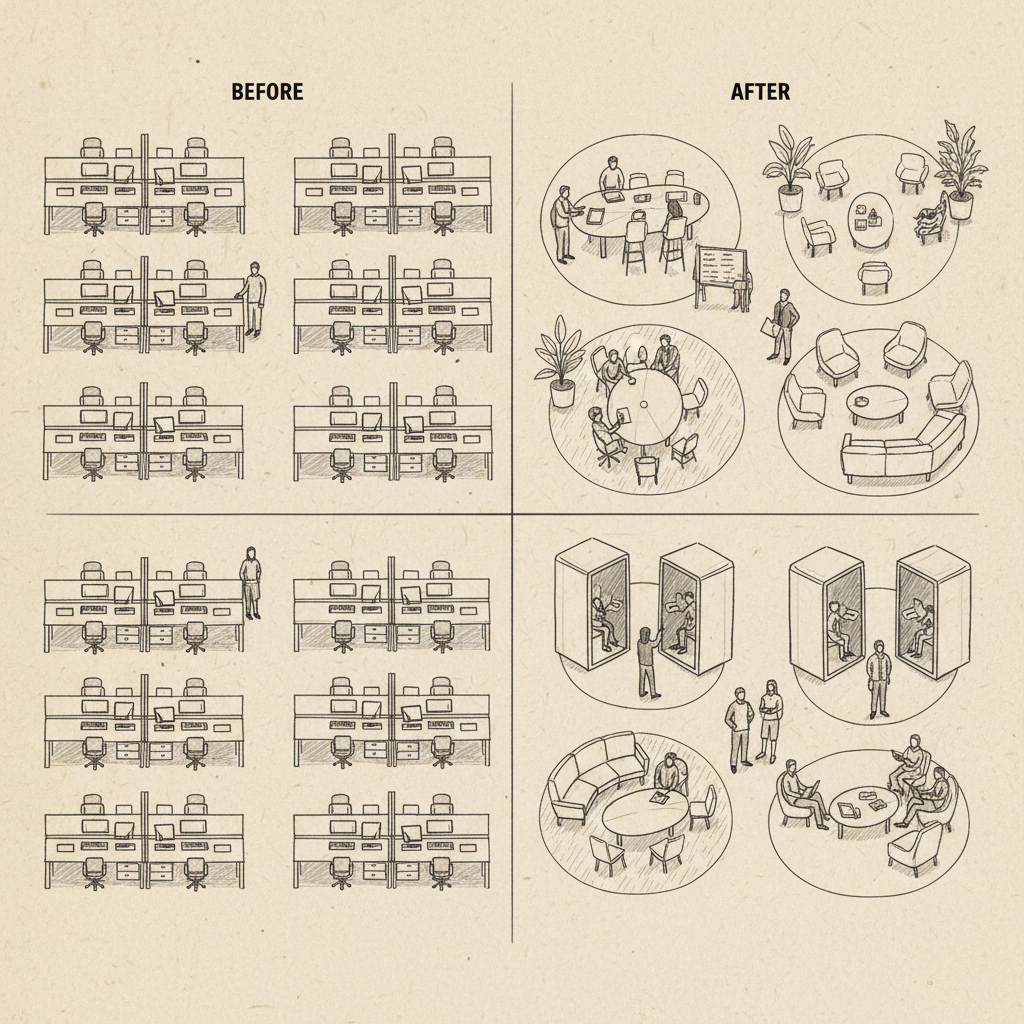 BEFORE

AFTER