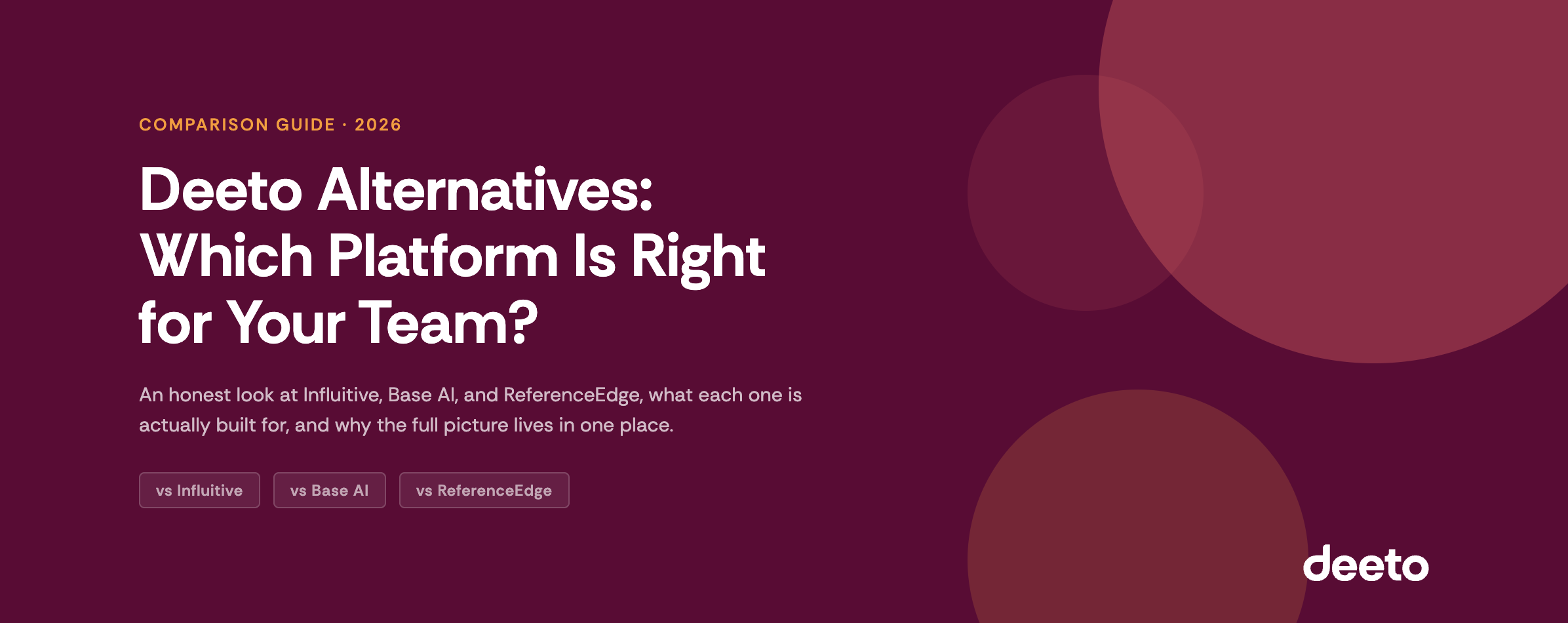 COMPARISON GUIDE · 2026

Deeto Alternatives: Which Platform Is Right for Your Team?

An honest look at Influitive, Base AI, and ReferenceEdge, what each one is actually built for, and why the full picture lives in one place.

vs Influitive

vs Base AI

vs ReferenceEdge

deeto