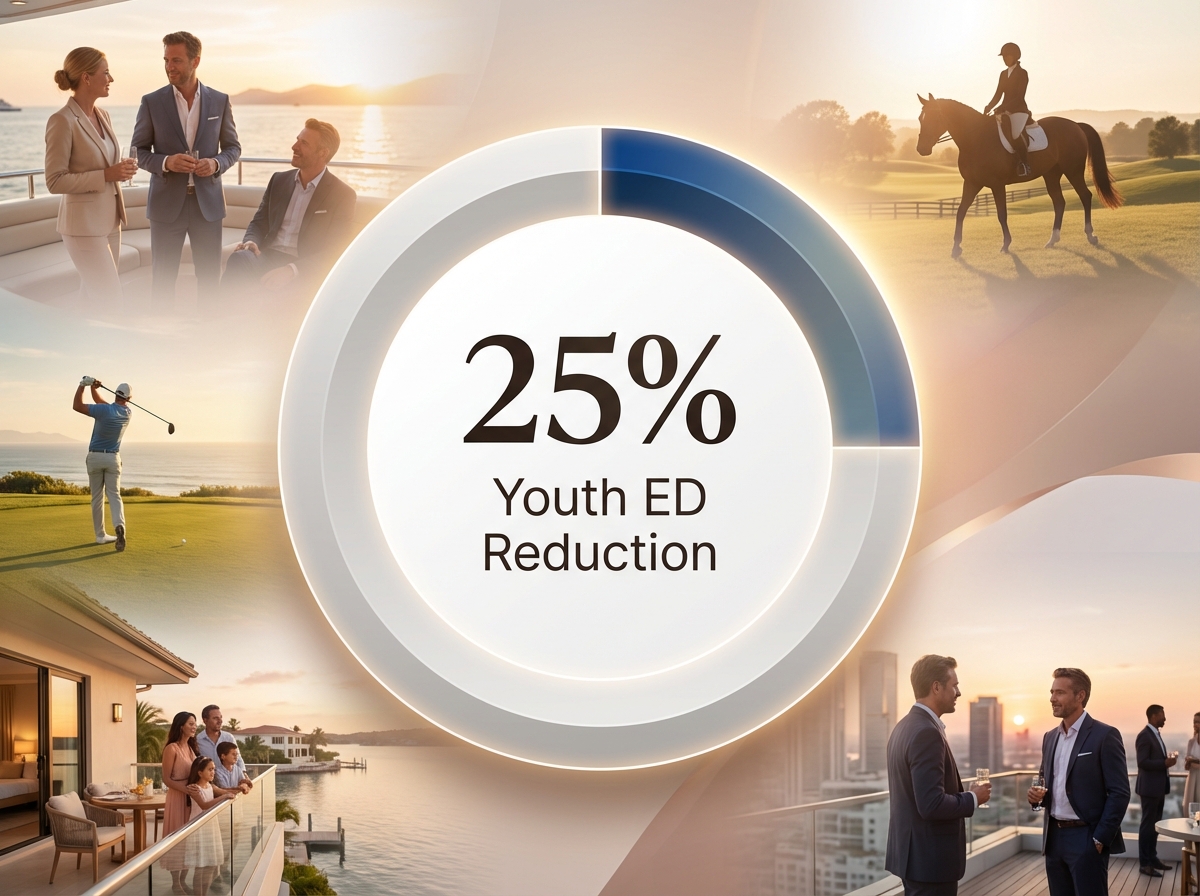 25%
Youth ED Reduction