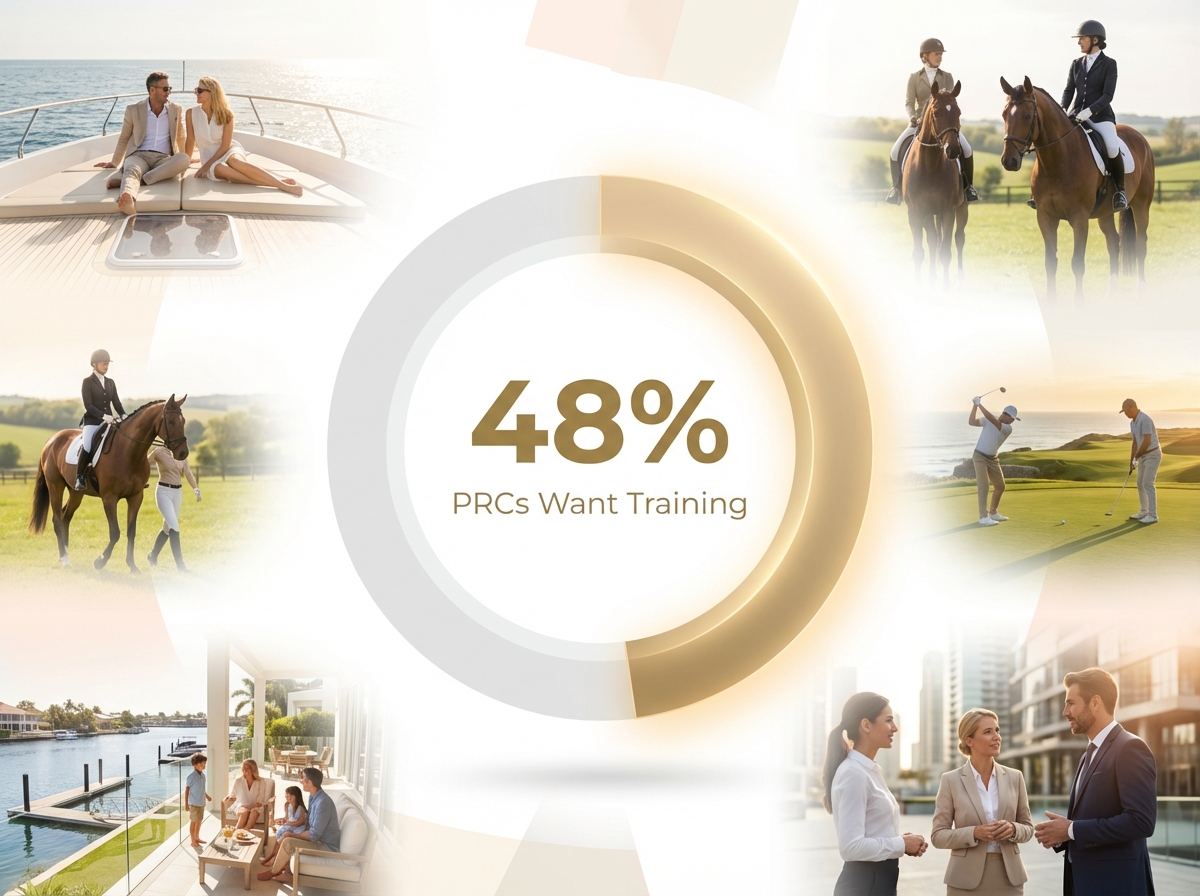 48%

PRCs Want Training