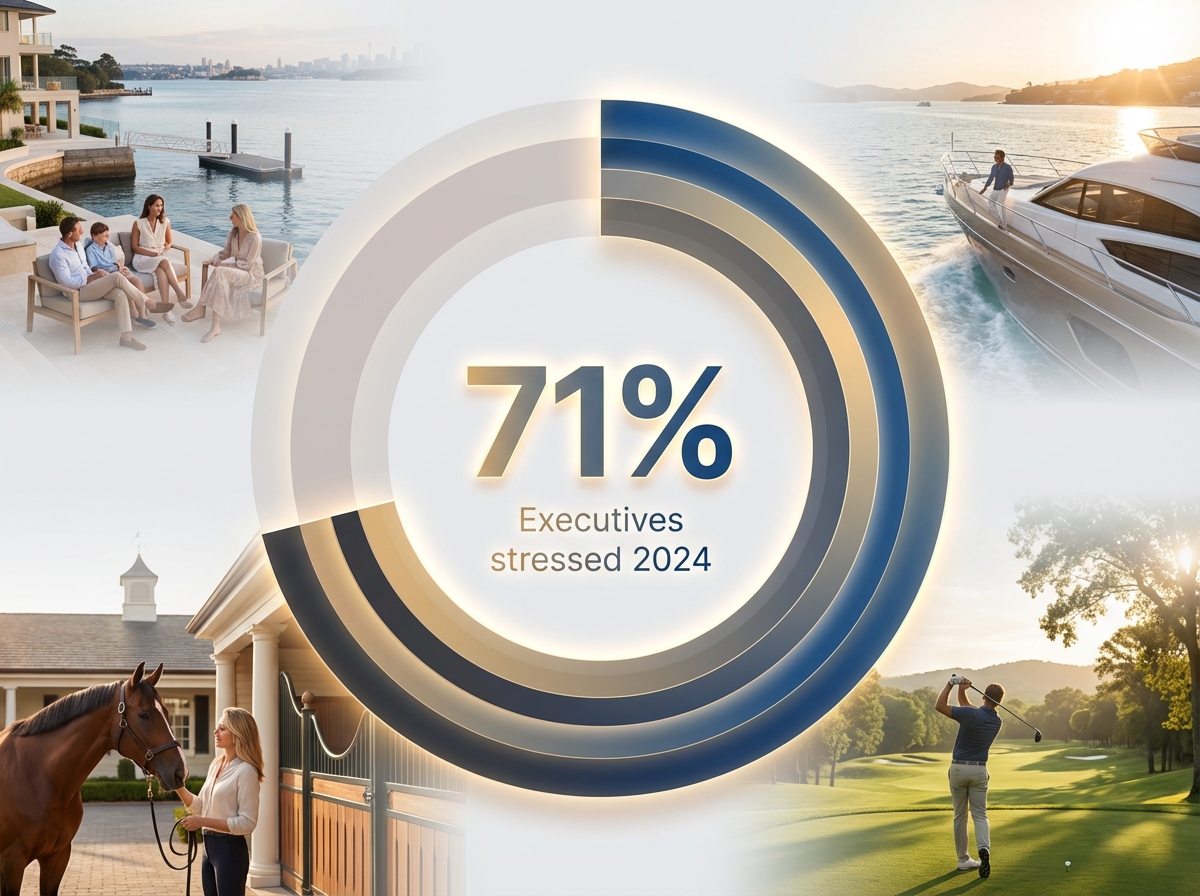 71%

Executives stressed 2024