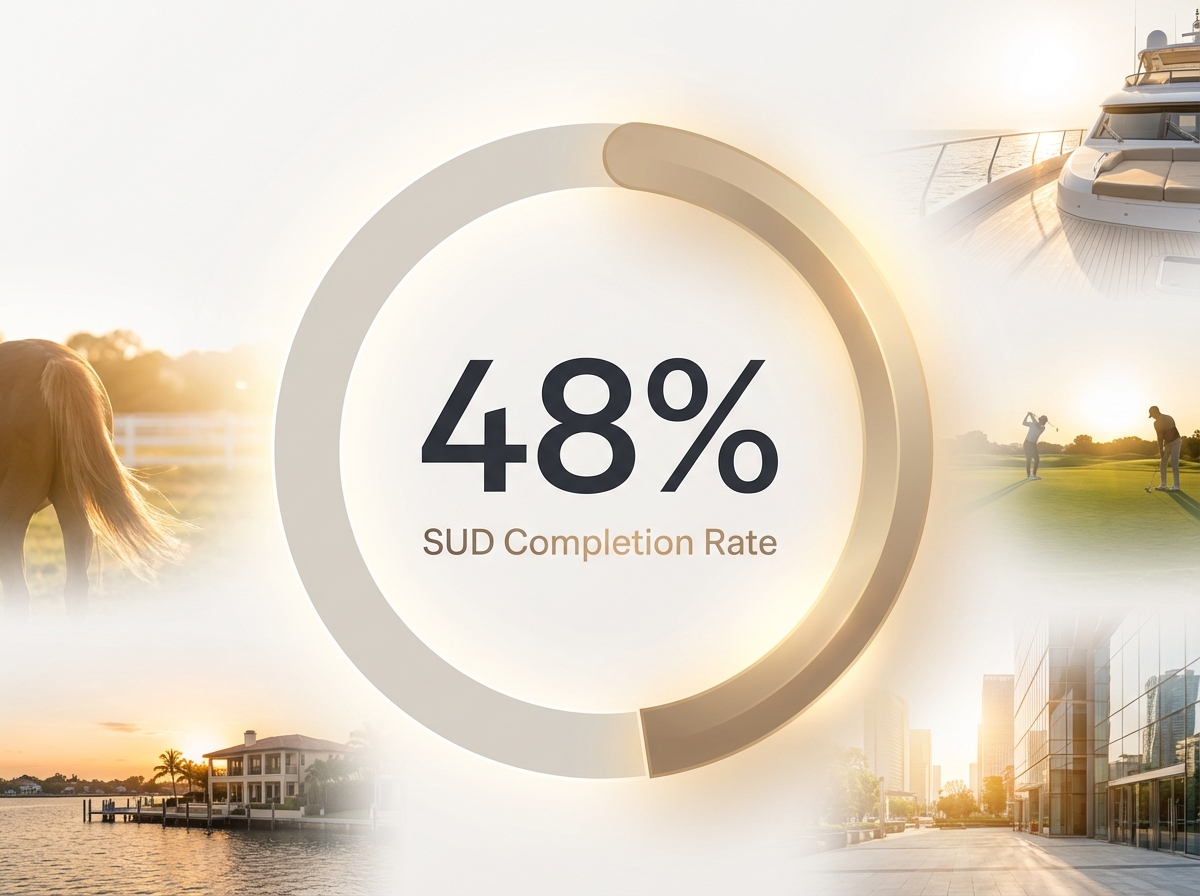 48%

SUD Completion Rate