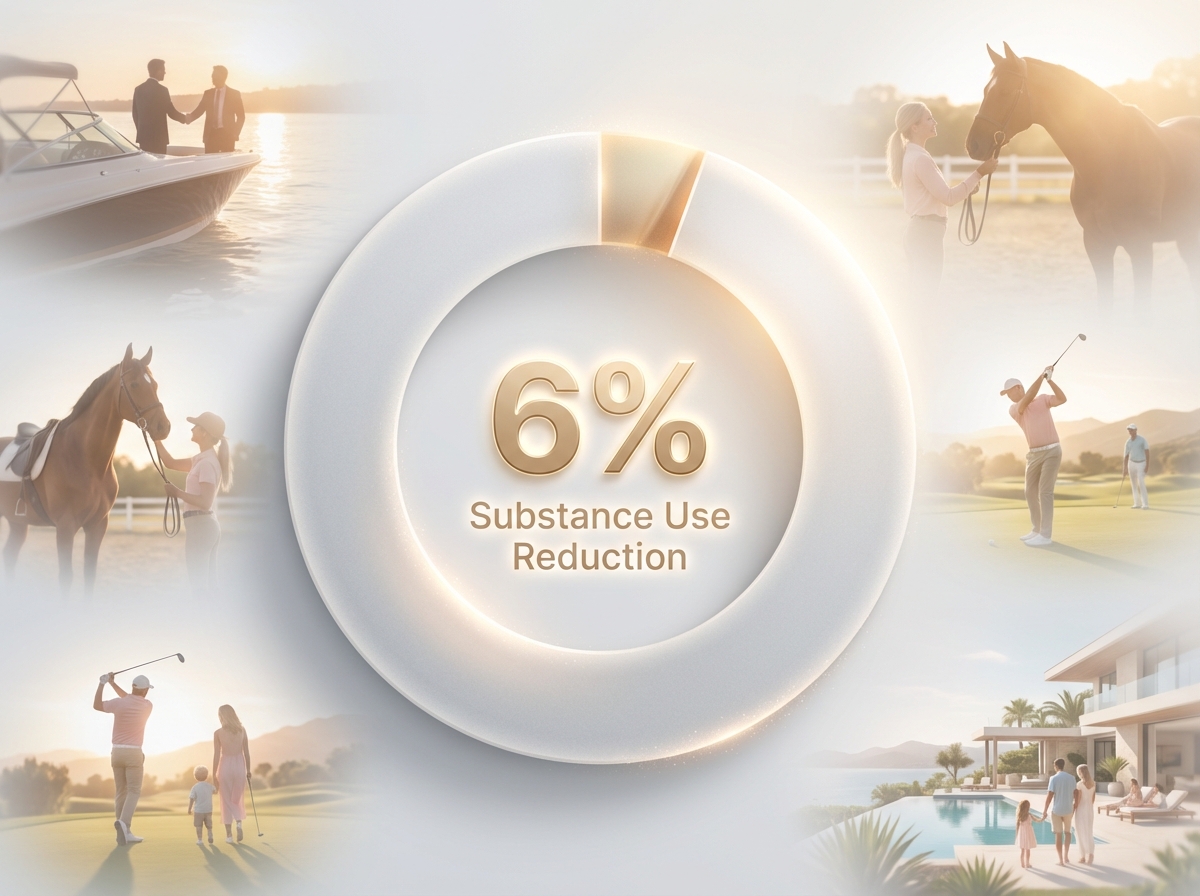 6%
Substance Use Reduction