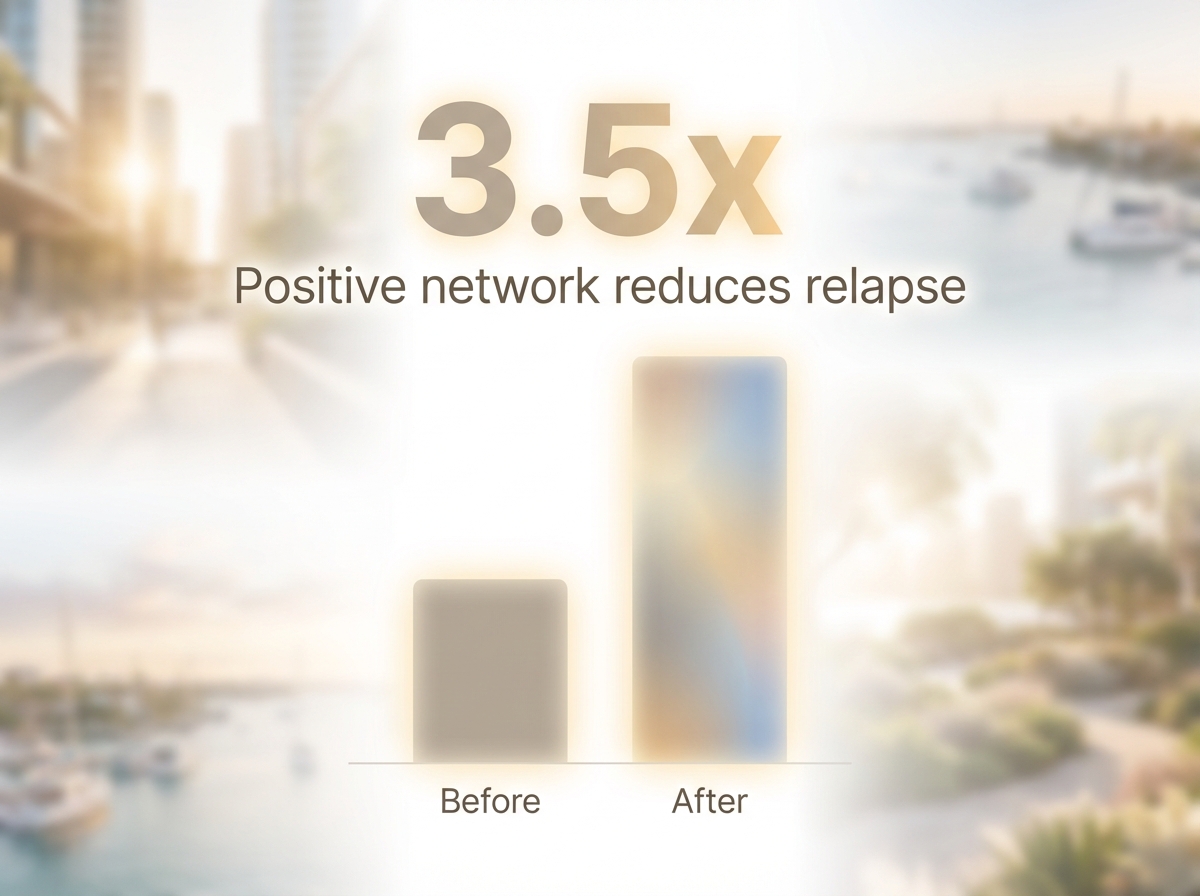 3.5x

Positive network reduces relapse

Before

After