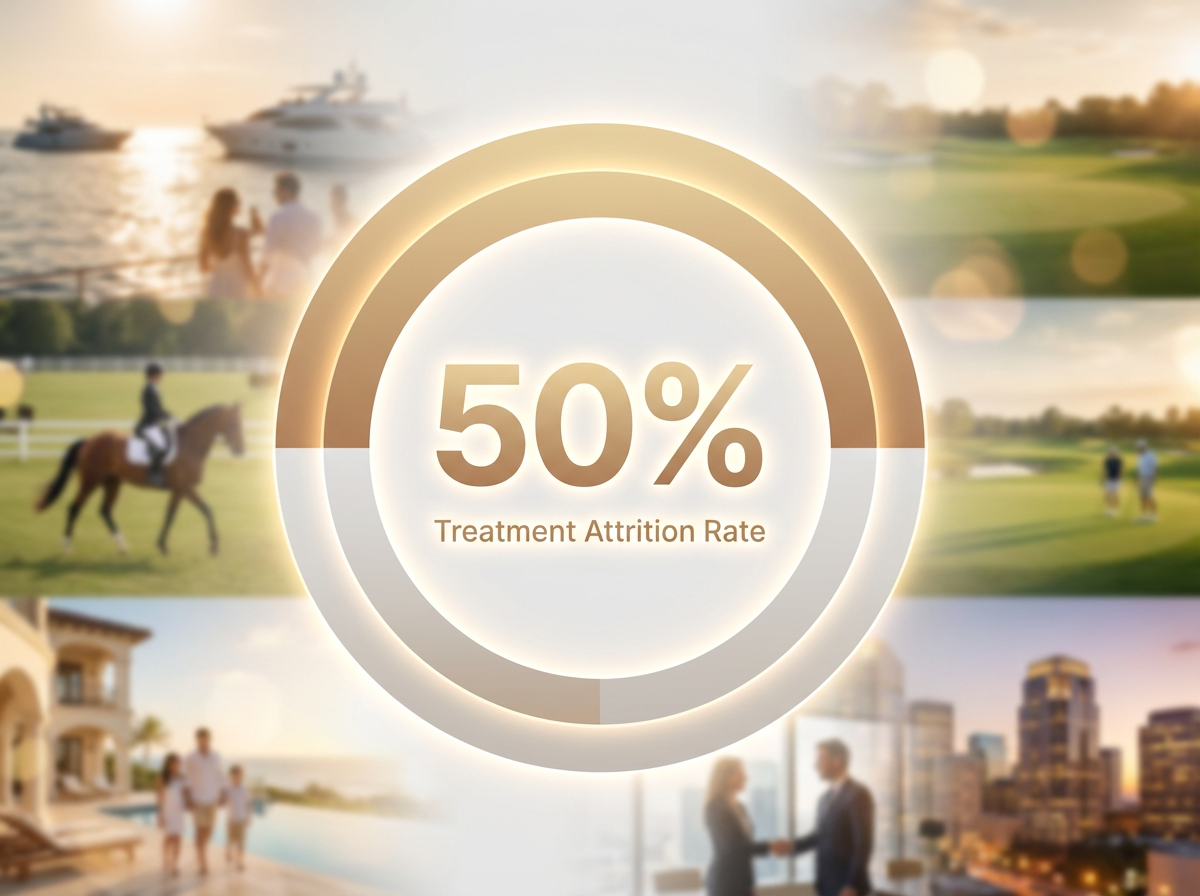 50%

Treatment Attrition Rate