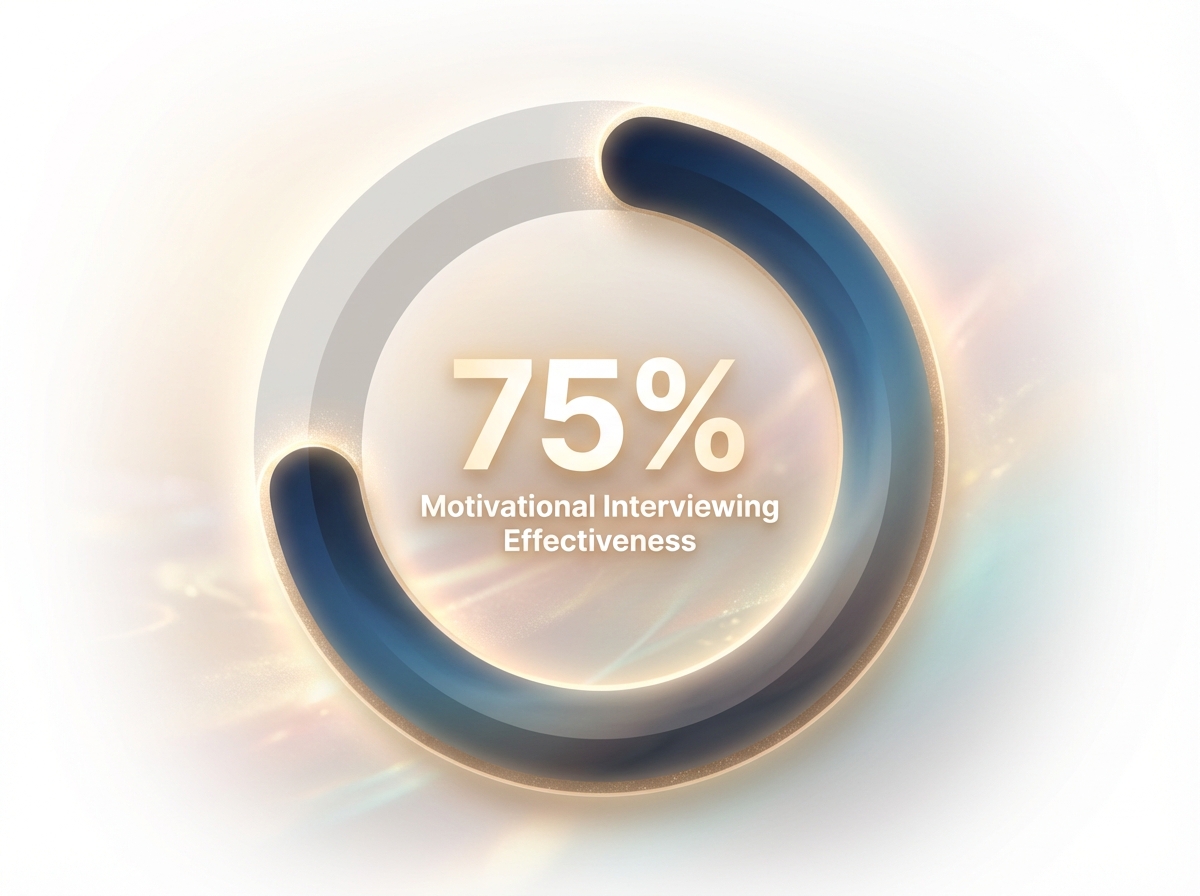 75%
Motivational Interviewing Effectiveness