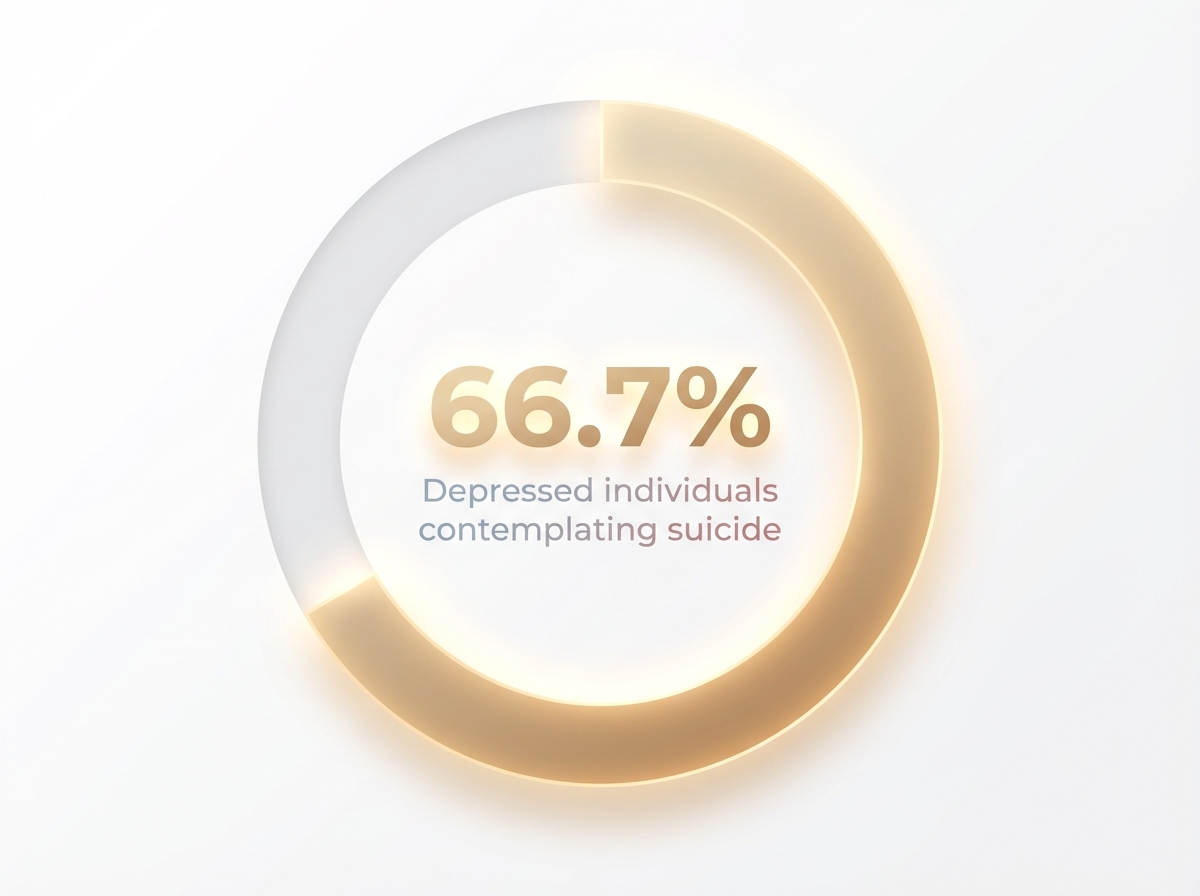 66.7%

Depressed individuals contemplating suicide