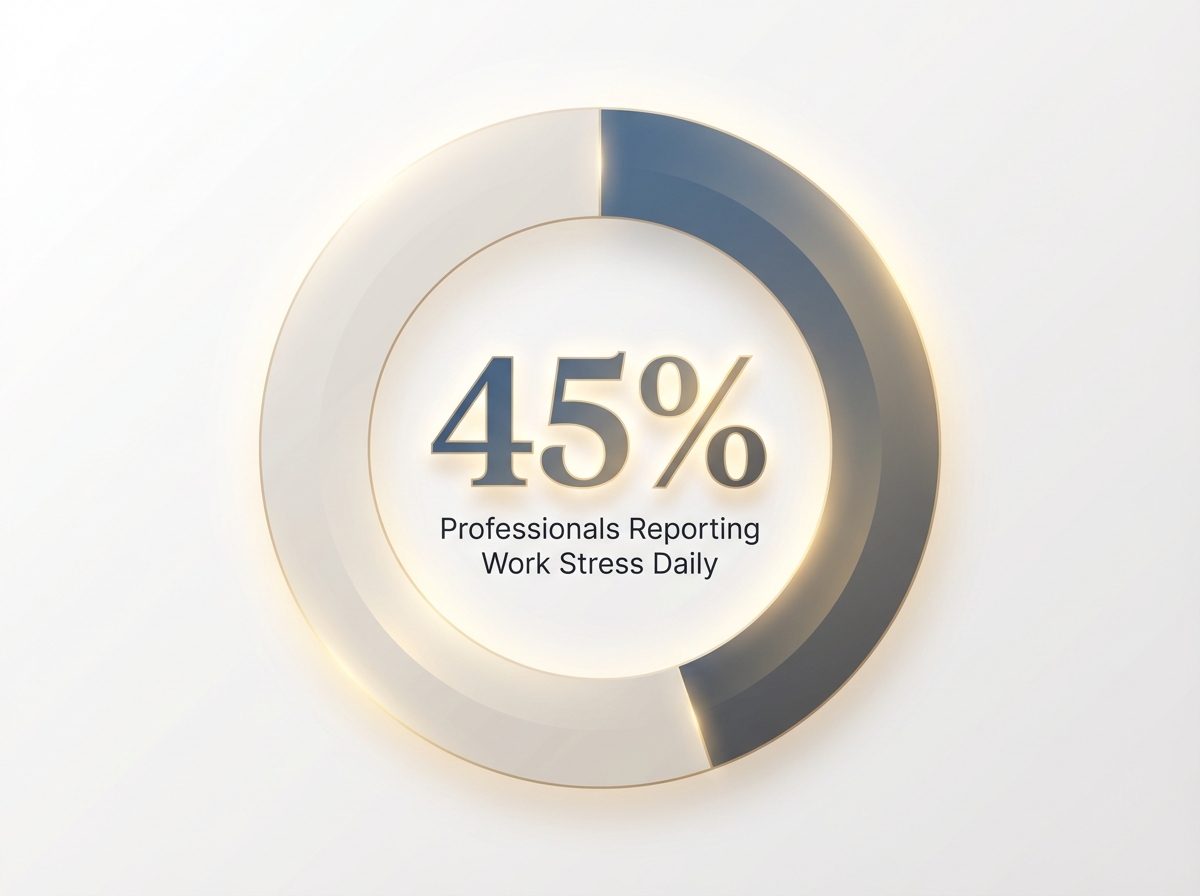 45%

Professionals Reporting Work Stress Daily