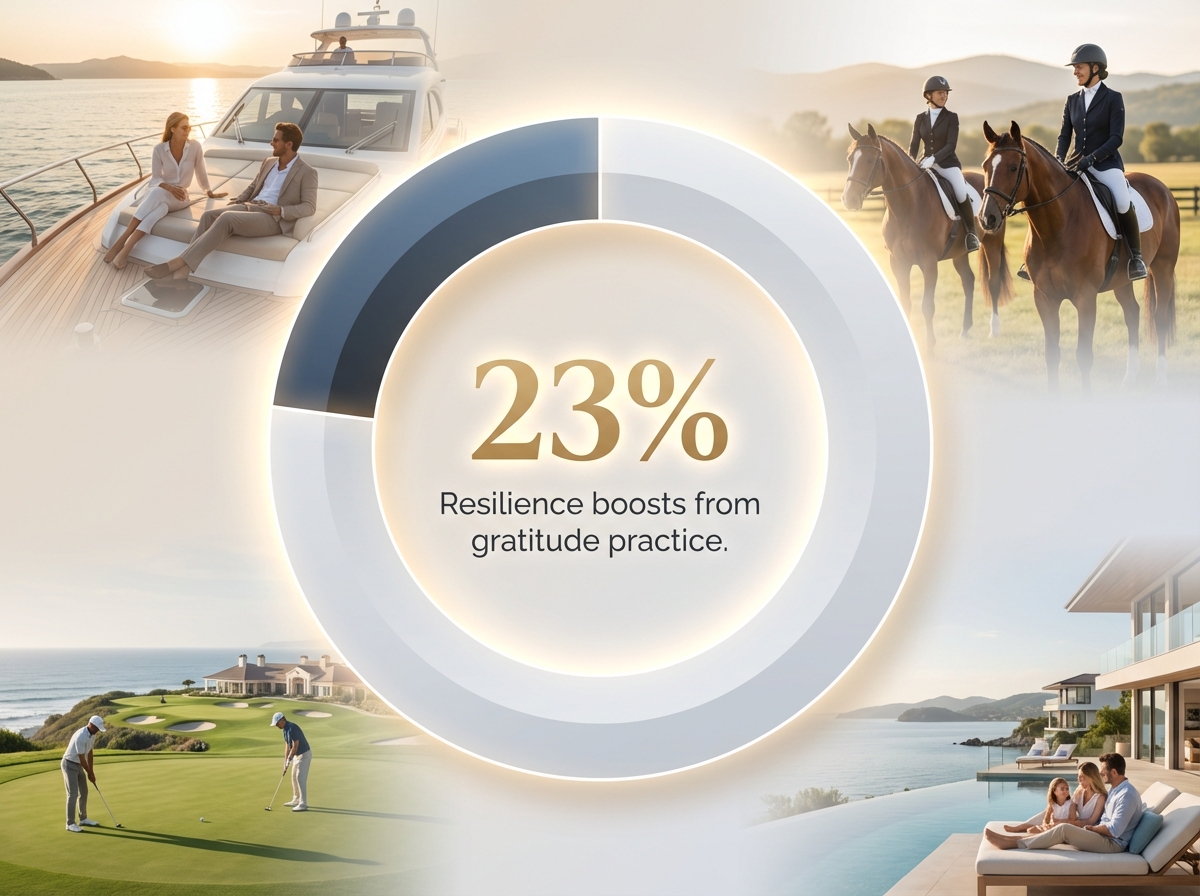 23%

Resilience boosts from gratitude practice.