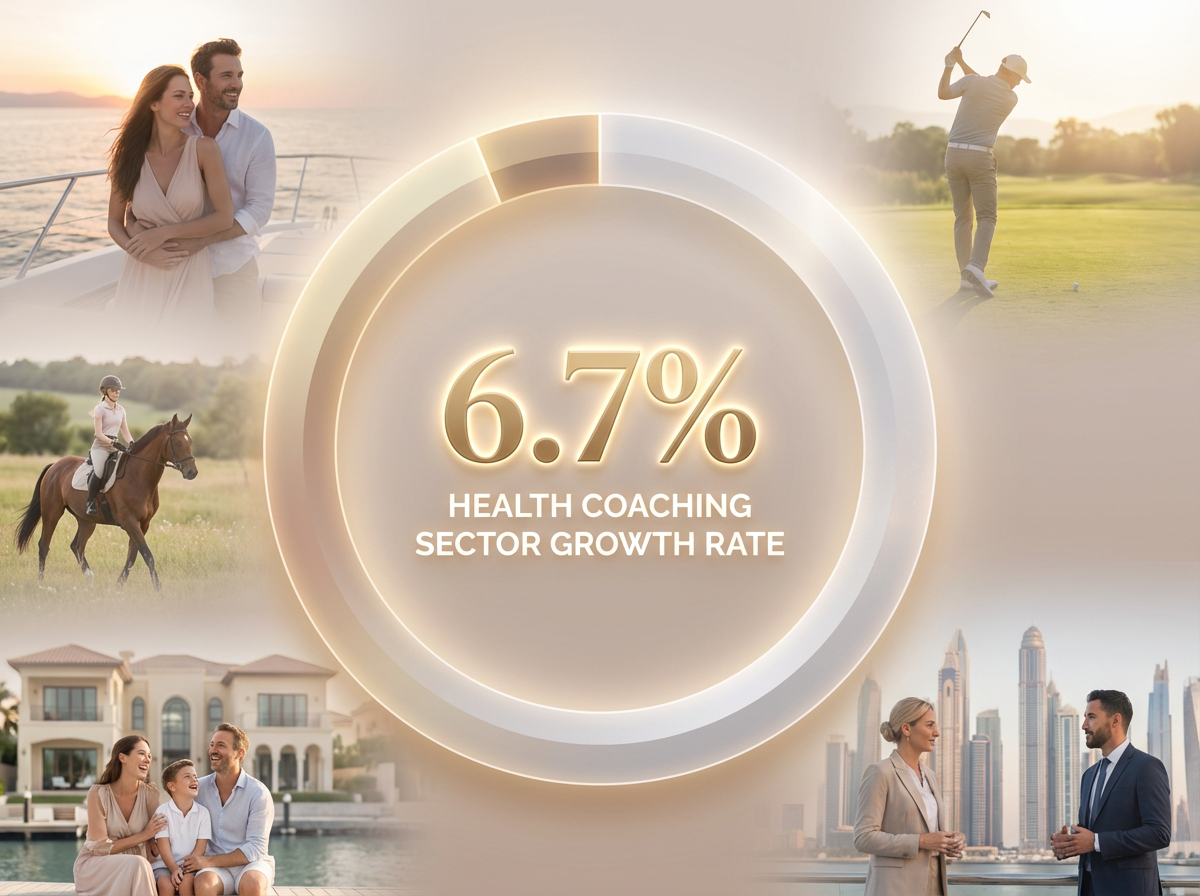 6.7%
HEALTH COACHING
SECTOR GROWTH RATE