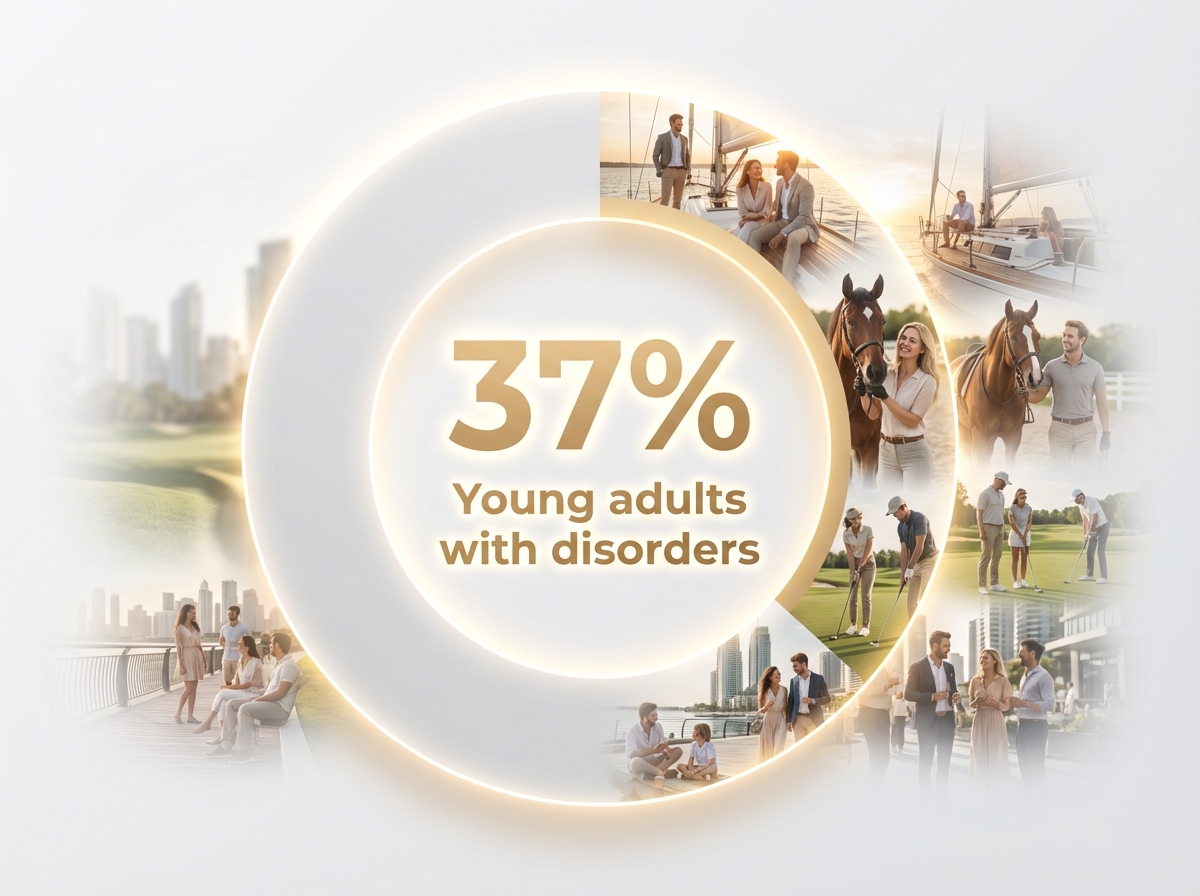 37%
Young adults with disorders