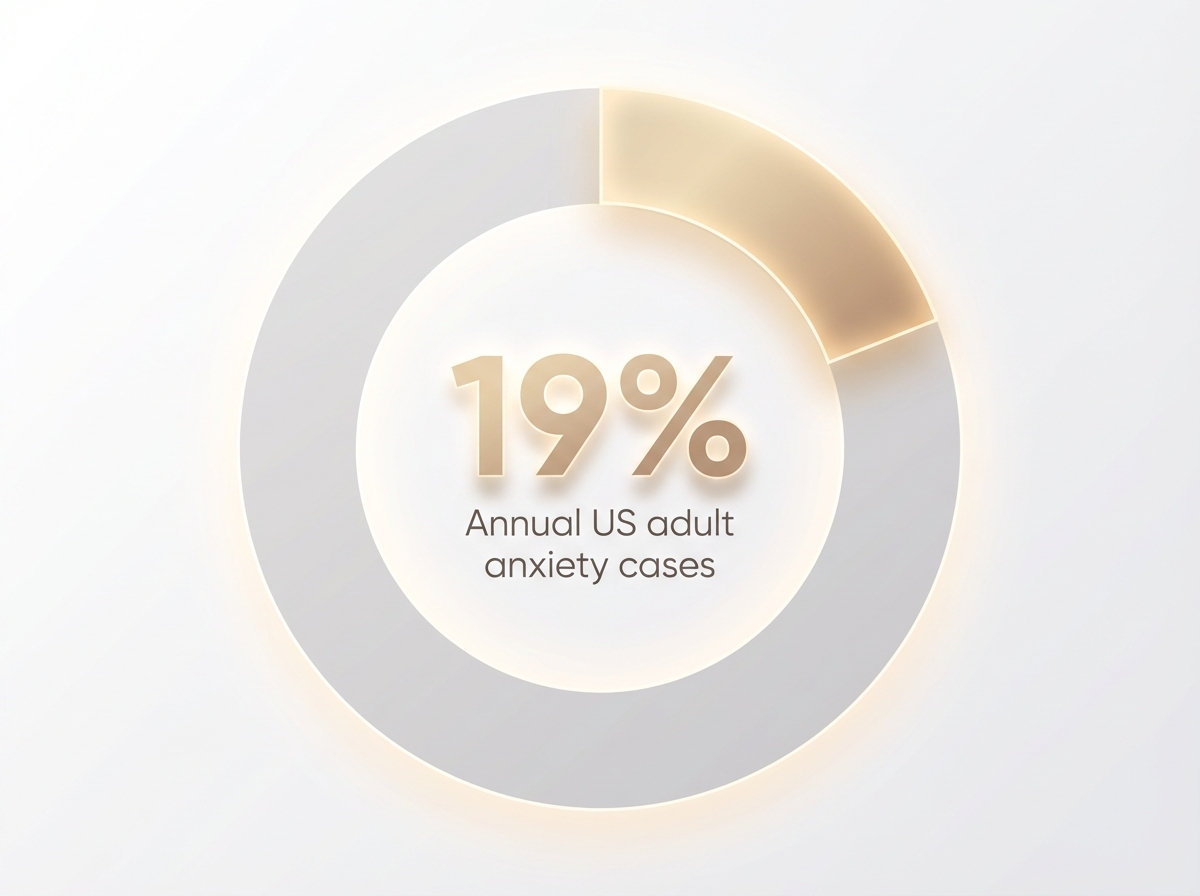 19%
Annual US adult anxiety cases