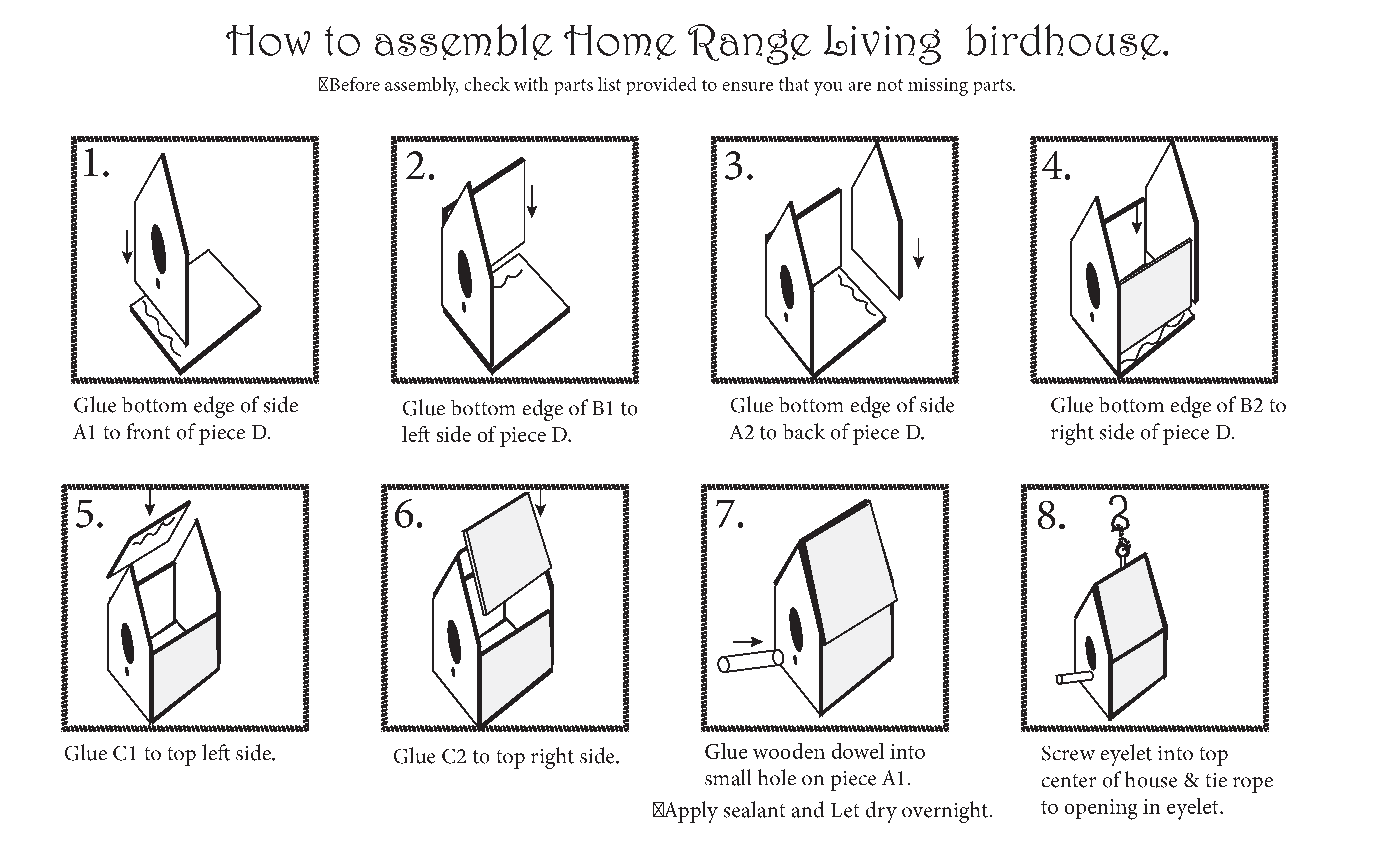 How to assemble Home Range Living birdhouse.

Before assembly, check with parts list provided to ensure that you are not missing parts.

1.

Glue bottom edge of side A1 to front of piece D.

2.

Glue bottom edge of B1 to left side of piece D.

3.

Glue bottom edge of side A2 to back of piece D.

4.

Glue bottom edge of B2 to right side of piece D.

5.

Glue C1 to top left side.

6.

Glue C2 to top right side.

7.

Glue wooden dowel into small hole on piece A1.

Apply sealant and Let dry overnight.

8.

Screw eyelet into top center of house & tie rope to opening in eyelet.