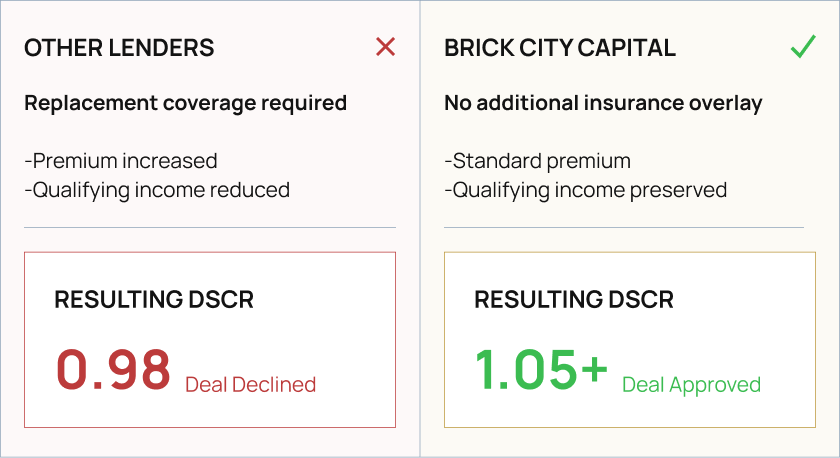 OTHER LENDERS

Replacement coverage required

-Premium increased
-Qualifying income reduced

RESULTING DSCR

0.98 Deal Declined

BRICK CITY CAPITAL

No additional insurance overlay

-Standard premium
-Qualifying income preserved

RESULTING DSCR

1.05+ Deal Approved