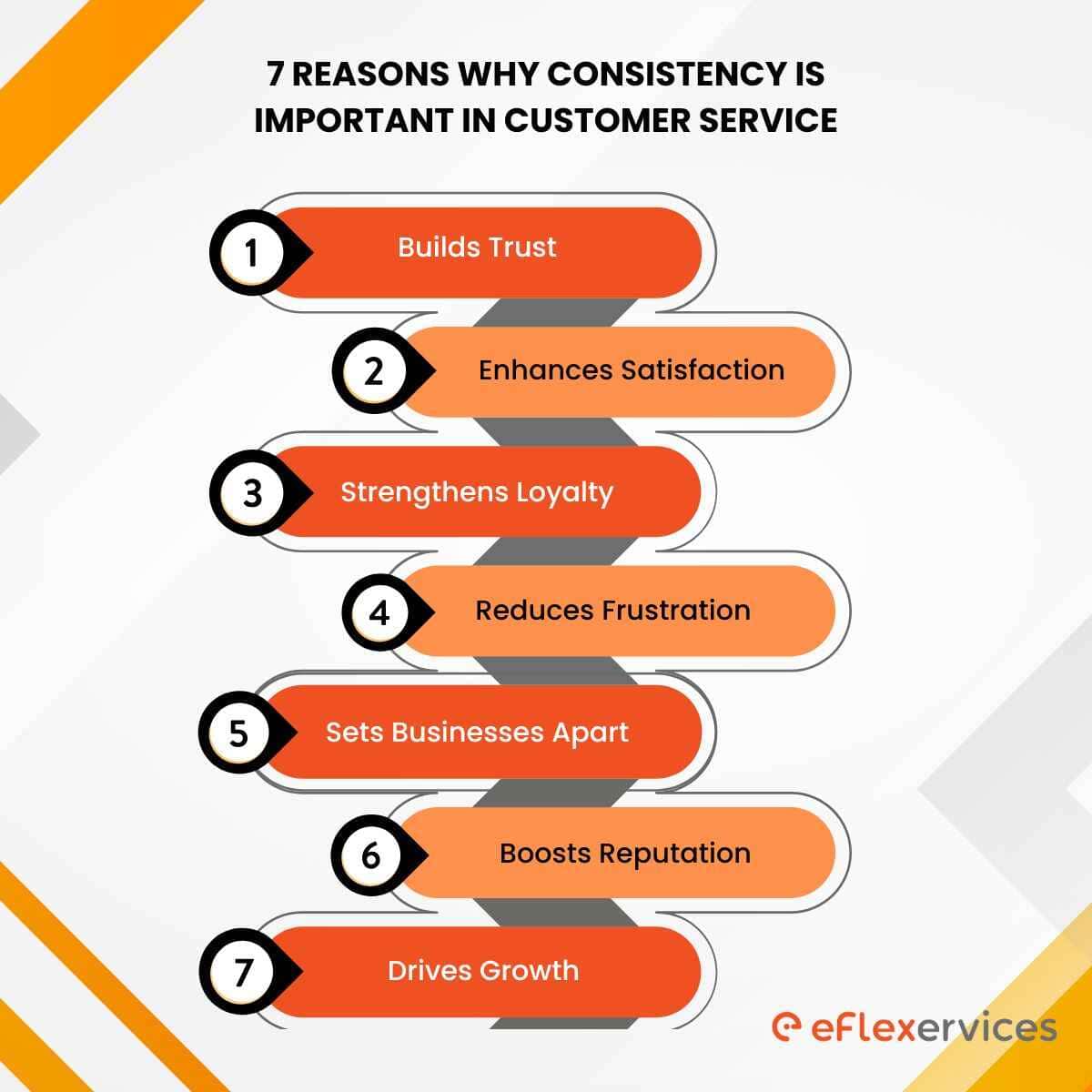 7 REASONS WHY CONSISTENCY IS IMPORTANT IN CUSTOMER SERVICE

1 Builds Trust

2 Enhances Satisfaction

3 Strengthens Loyalty

4 Reduces Frustration

5 Sets Businesses Apart

6 Boosts Reputation

7 Drives Growth

eFlexervices