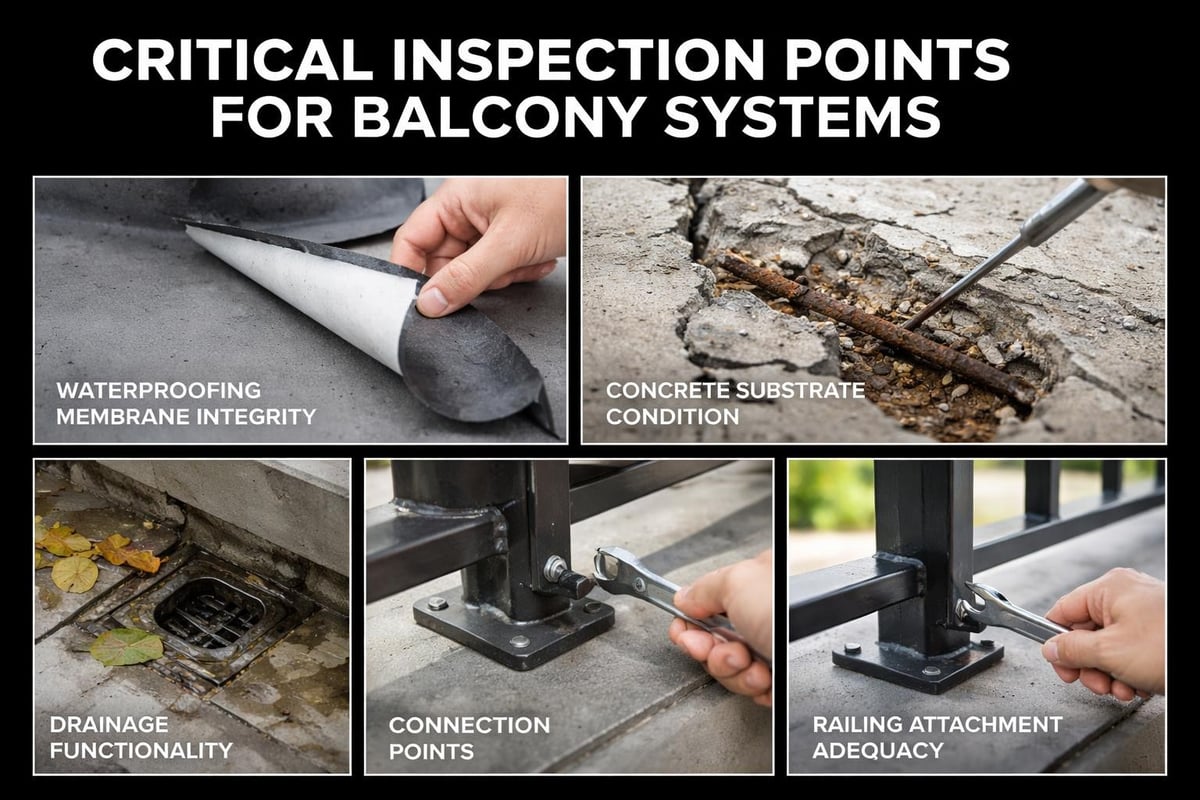 CRITICAL INSPECTION POINTS FOR BALCONY SYSTEMS

WATERPROOFING MEMBRANE INTEGRITY

CONCRETE SUBSTRATE CONDITION

DRAINAGE FUNCTIONALITY

CONNECTION POINTS

RAILING ATTACHMENT ADEQUACY