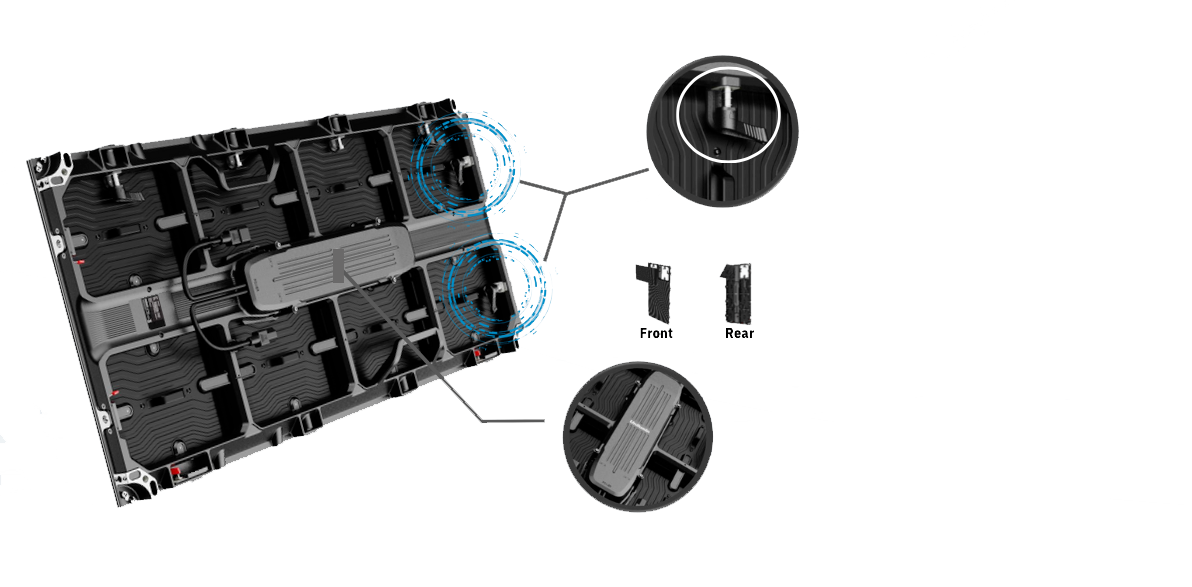 Front
Rear