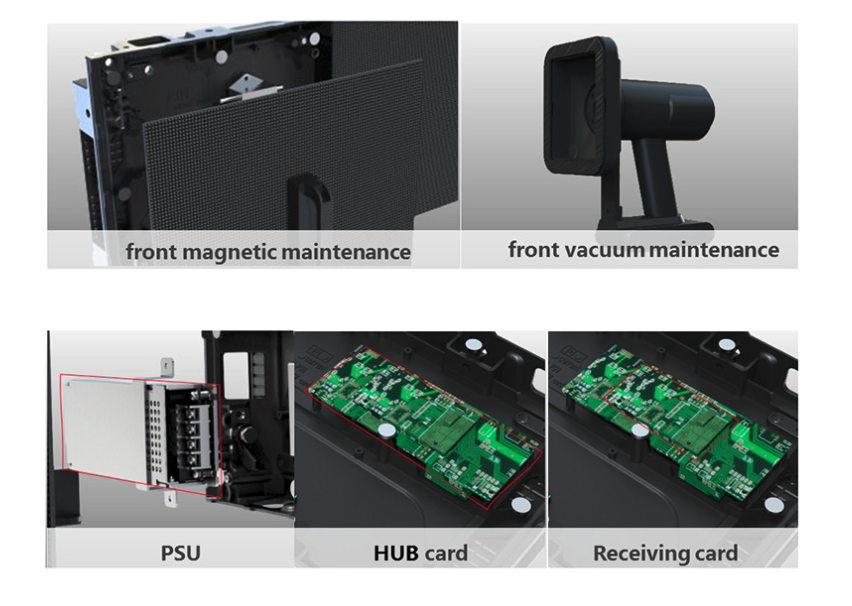 front magnetic maintenance

front vacuum maintenance

PSU

HUB card

Receiving card