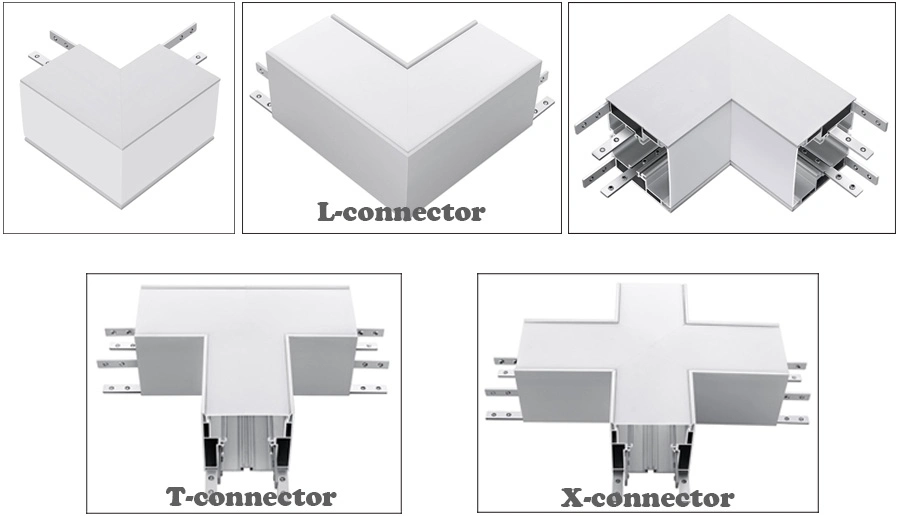 L-connector

T-connector

X-connector