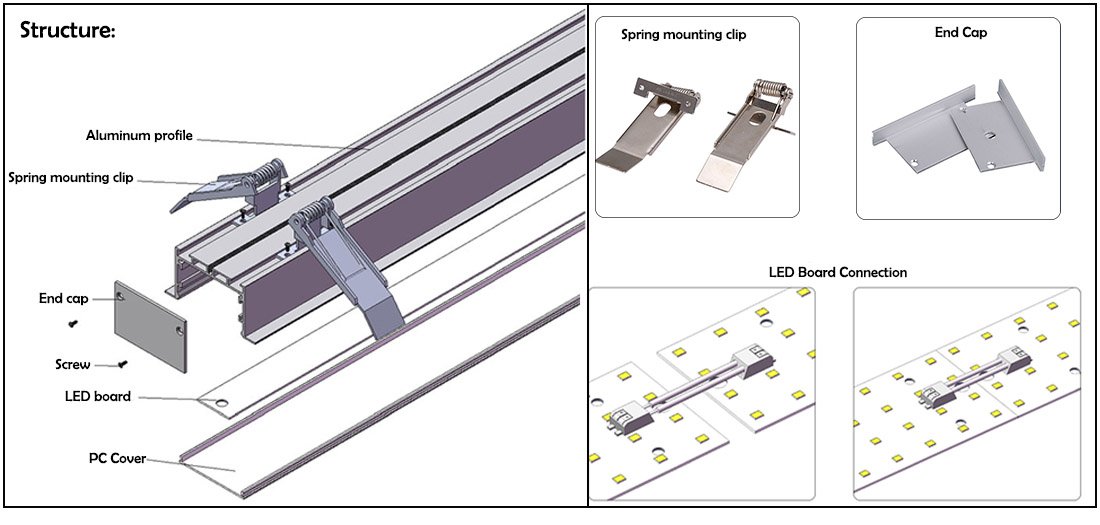 Structure:

Aluminum profile

Spring mounting clip

End cap

Screw

LED board

PC Cover

Spring mounting clip

End Cap

LED Board Connection