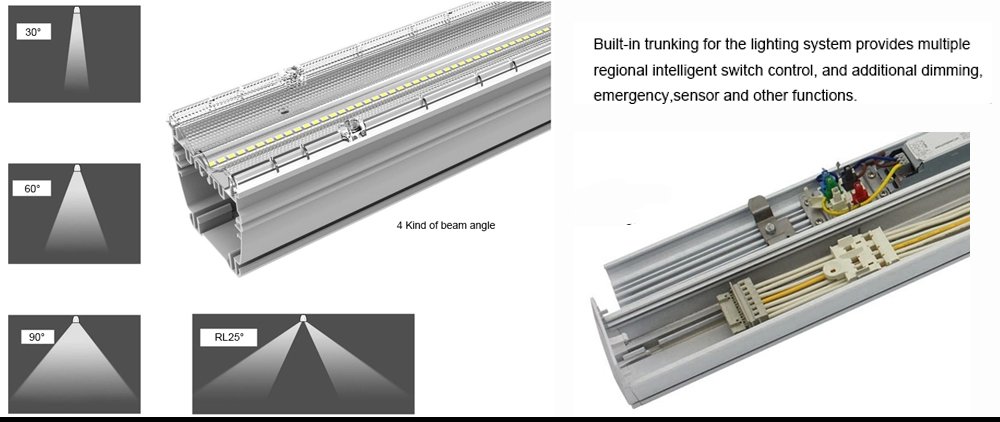 30°

60°

90°

RL25°

4 Kind of beam angle

Built-in trunking for the lighting system provides multiple regional intelligent switch control, and additional dimming, emergency,sensor and other functions.