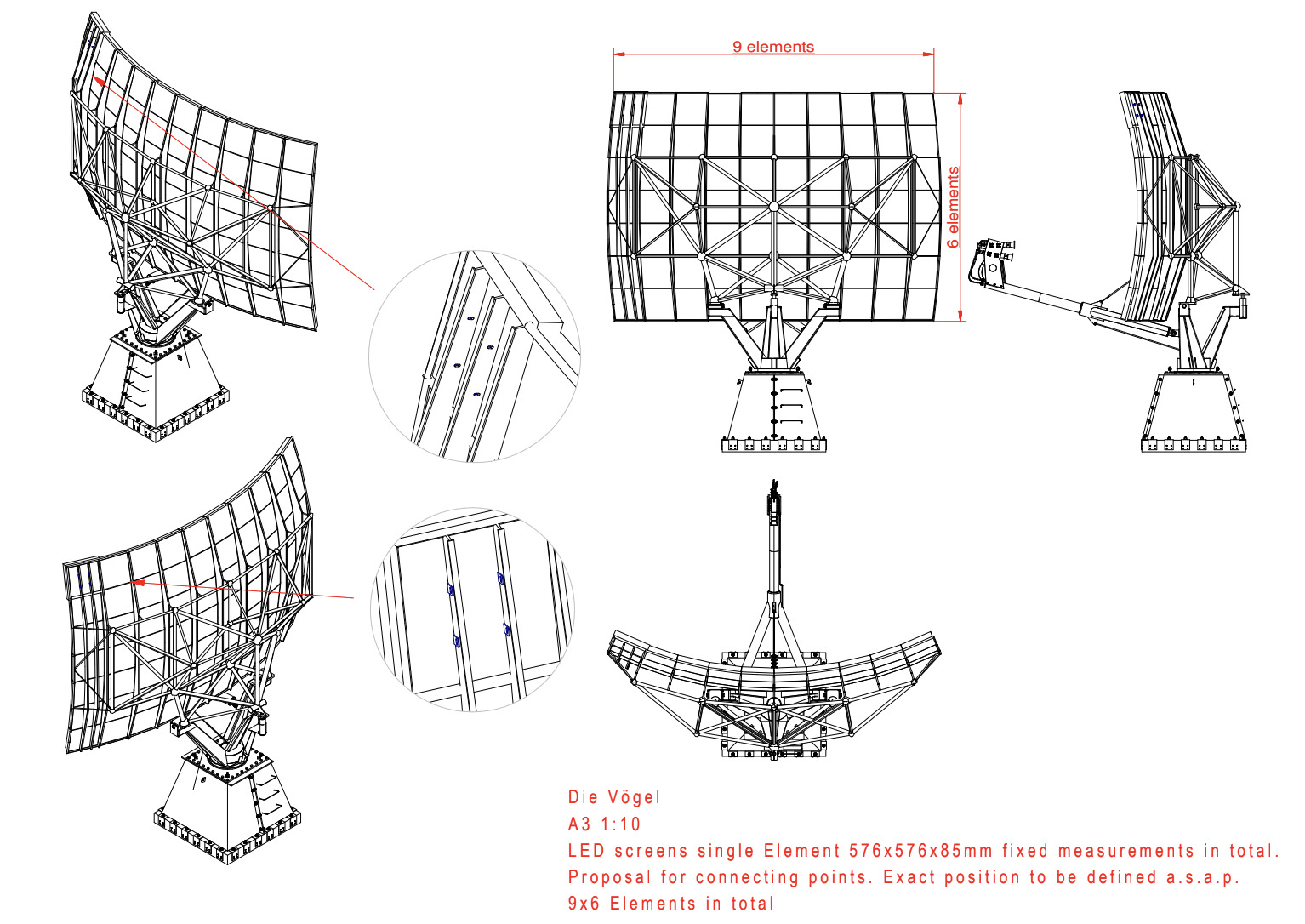 9 elements

6 elements

Die Vögel
A3 1:10
LED screens single Element 576x576x85mm fixed measurements in total.
Proposal for connecting points. Exact position to be defined a.s.a.p.
9x6 Elements in total