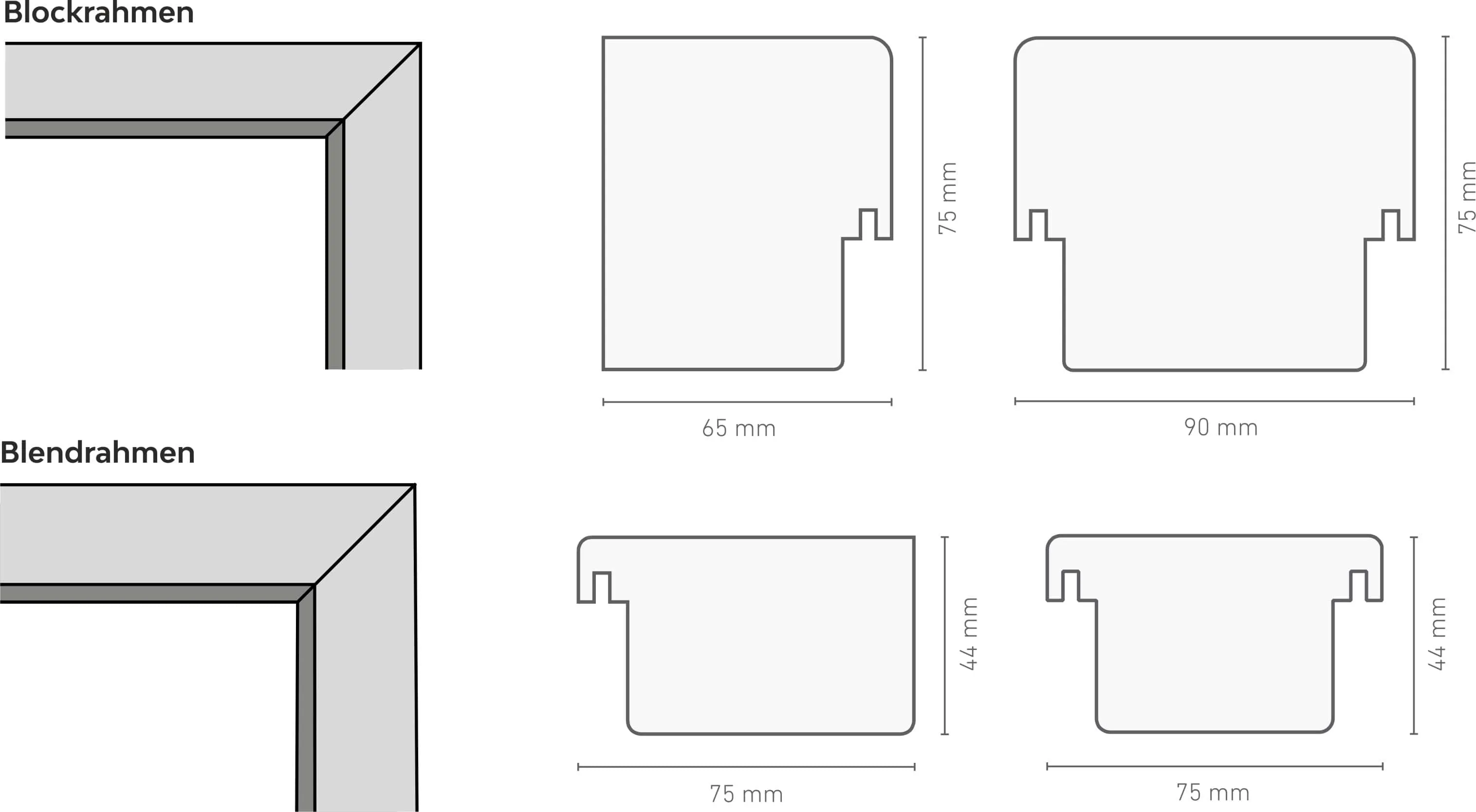 Blockrahmen

75 mm

65 mm

75 mm

90 mm

Blendrahmen

44 mm

75 mm

44 mm

75 mm