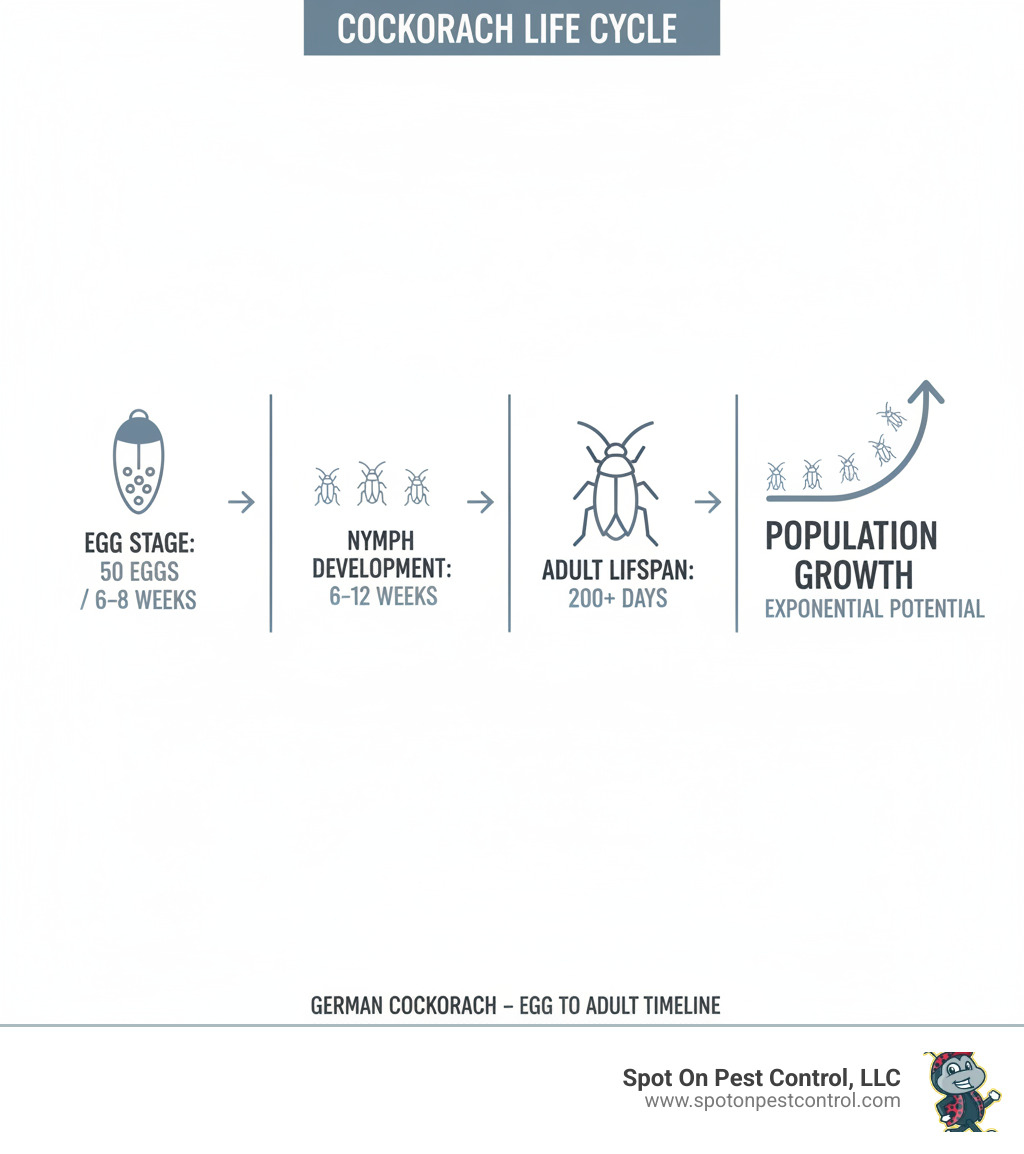 COCKORACH LIFE CYCLE

EGG STAGE:
50 EGGS
/ 6-8 WEEKS

NYMPH
DEVELOPMENT:
6-12 WEEKS

ADULT LIFSPAN:
200+ DAYS

POPULATION
GROWTH
EXPONENTIAL POTENTIAL

GERMAN COCKORACH – EGG TO ADULT TIMELINE

Spot On Pest Control, LLC
www.spotonpestcontrol.com