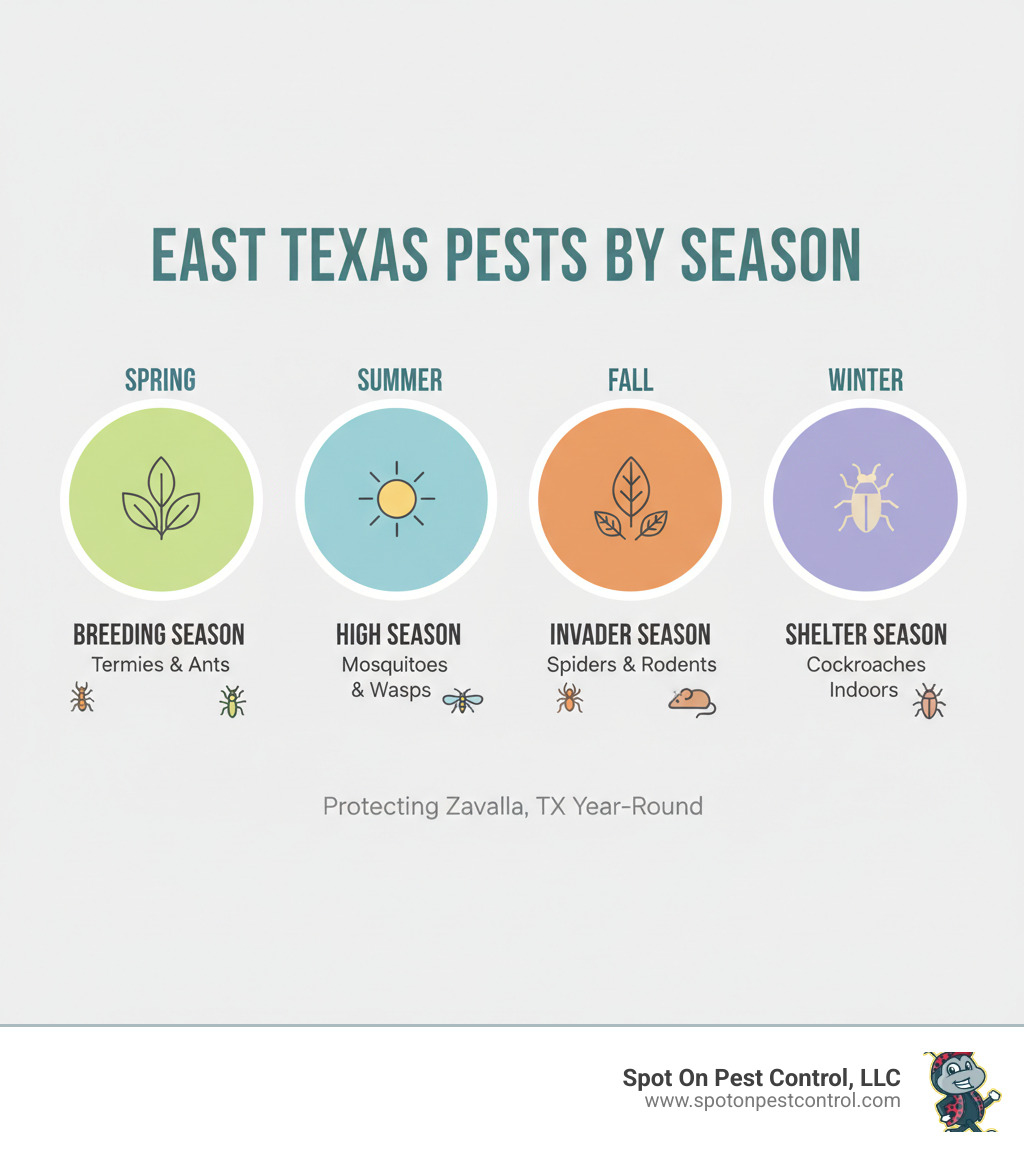 EAST TEXAS PESTS BY SEASON

SPRING

BREEDING SEASON
Termies & Ants

SUMMER

HIGH SEASON
Mosquitoes & Wasps

FALL

INVADER SEASON
Spiders & Rodents

WINTER

SHELTER SEASON
Cockroaches Indoors

Protecting Zavalla, TX Year-Round

Spot On Pest Control, LLC
www.spotonpestcontrol.com