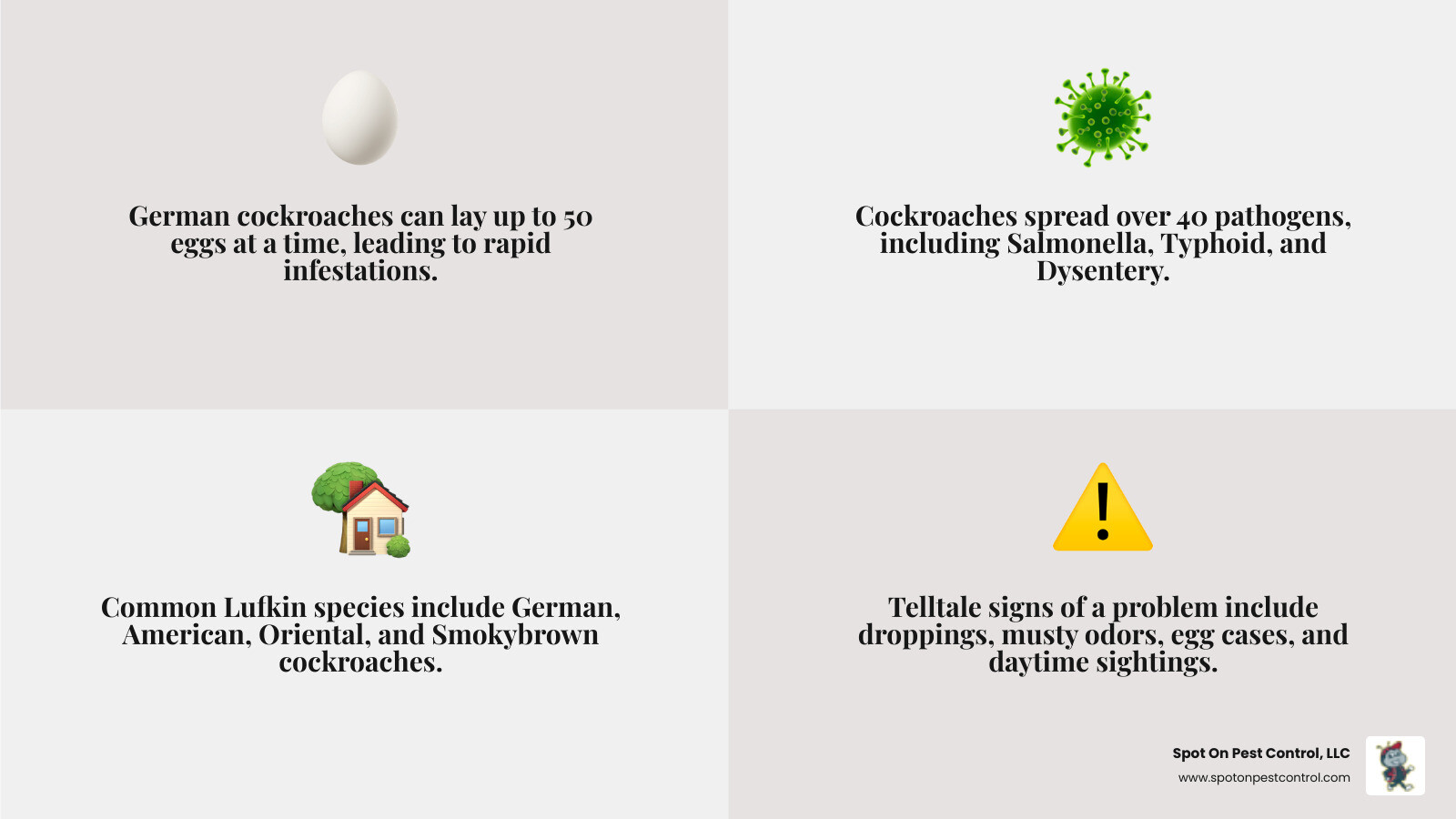 German cockroaches can lay up to 50 eggs at a time, leading to rapid infestations.

Cockroaches spread over 40 pathogens, including Salmonella, Typhoid, and Dysentery.

Common Lufkin species include German, American, Oriental, and Smokybrown cockroaches.

Telltale signs of a problem include droppings, musty odors, egg cases, and daytime sightings.

Spot On Pest Control, LLC
www.spotonpestcontrol.com