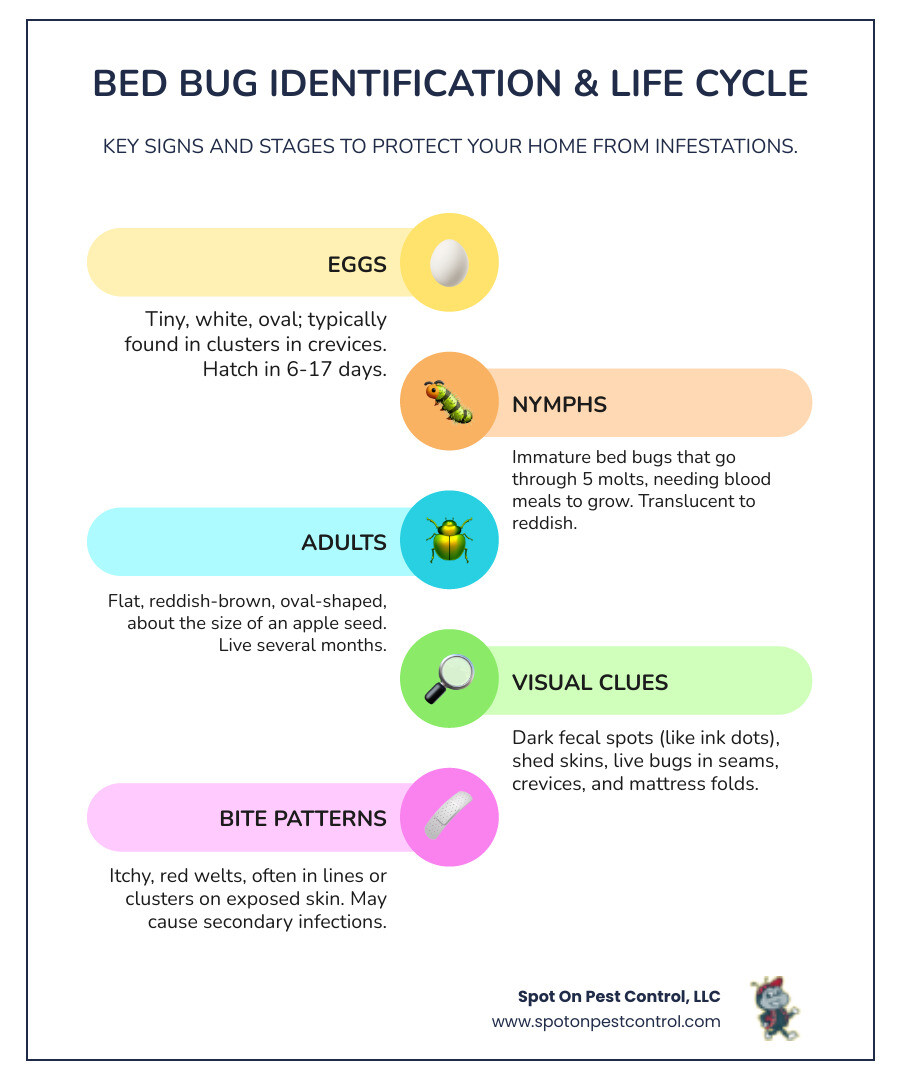 BED BUG IDENTIFICATION & LIFE CYCLE

KEY SIGNS AND STAGES TO PROTECT YOUR HOME FROM INFESTATIONS.

EGGS

Tiny, white, oval; typically found in clusters in crevices. Hatch in 6-17 days.

NYMPHS

Immature bed bugs that go through 5 molts, needing blood meals to grow. Translucent to reddish.

ADULTS

Flat, reddish-brown, oval-shaped, about the size of an apple seed. Live several months.

VISUAL CLUES

Dark fecal spots (like ink dots), shed skins, live bugs in seams, crevices, and mattress folds.

BITE PATTERNS

Itchy, red welts, often in lines or clusters on exposed skin. May cause secondary infections.

Spot On Pest Control, LLC
www.spotonpestcontrol.com