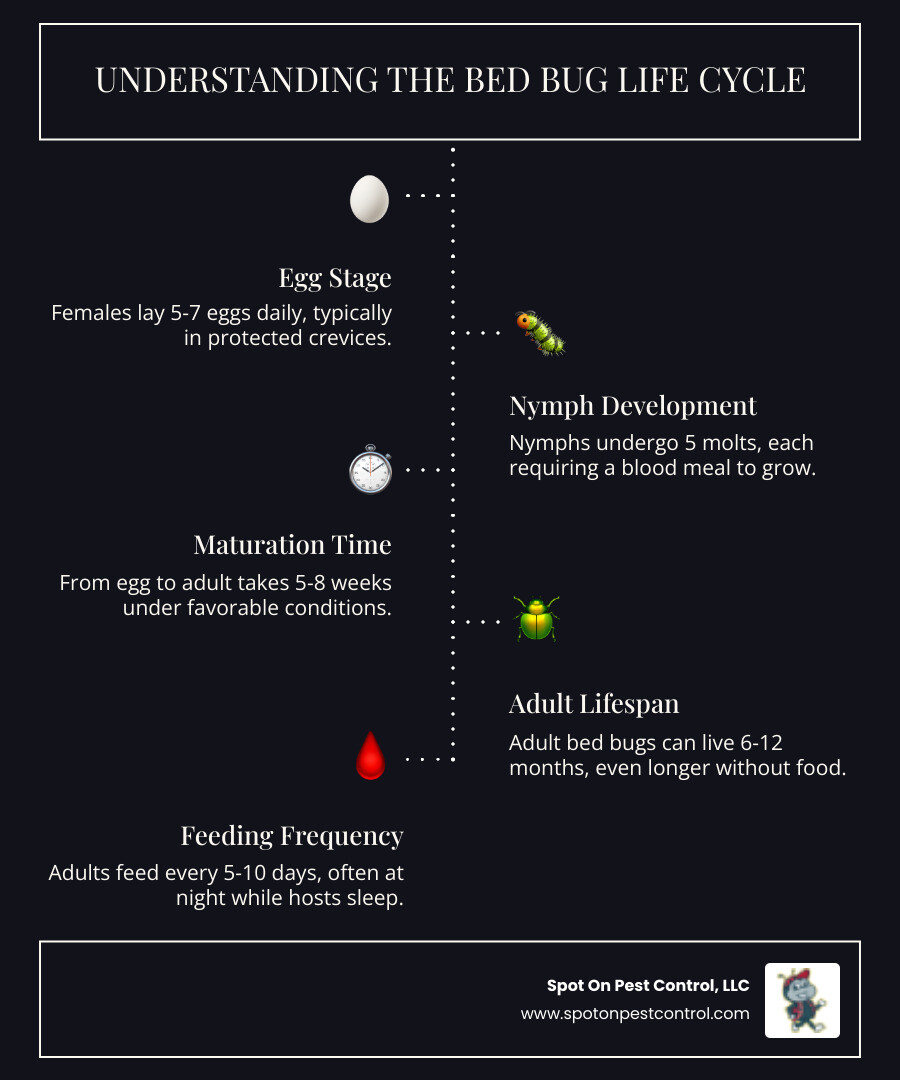 UNDERSTANDING THE BED BUG LIFE CYCLE

Egg Stage

Females lay 5-7 eggs daily, typically in protected crevices.

Nymph Development

Nymphs undergo 5 molts, each requiring a blood meal to grow.

Maturation Time

From egg to adult takes 5-8 weeks under favorable conditions.

Adult Lifespan

Adult bed bugs can live 6-12 months, even longer without food.

Feeding Frequency

Adults feed every 5-10 days, often at night while hosts sleep.

Spot On Pest Control, LLC
www.spotonpestcontrol.com