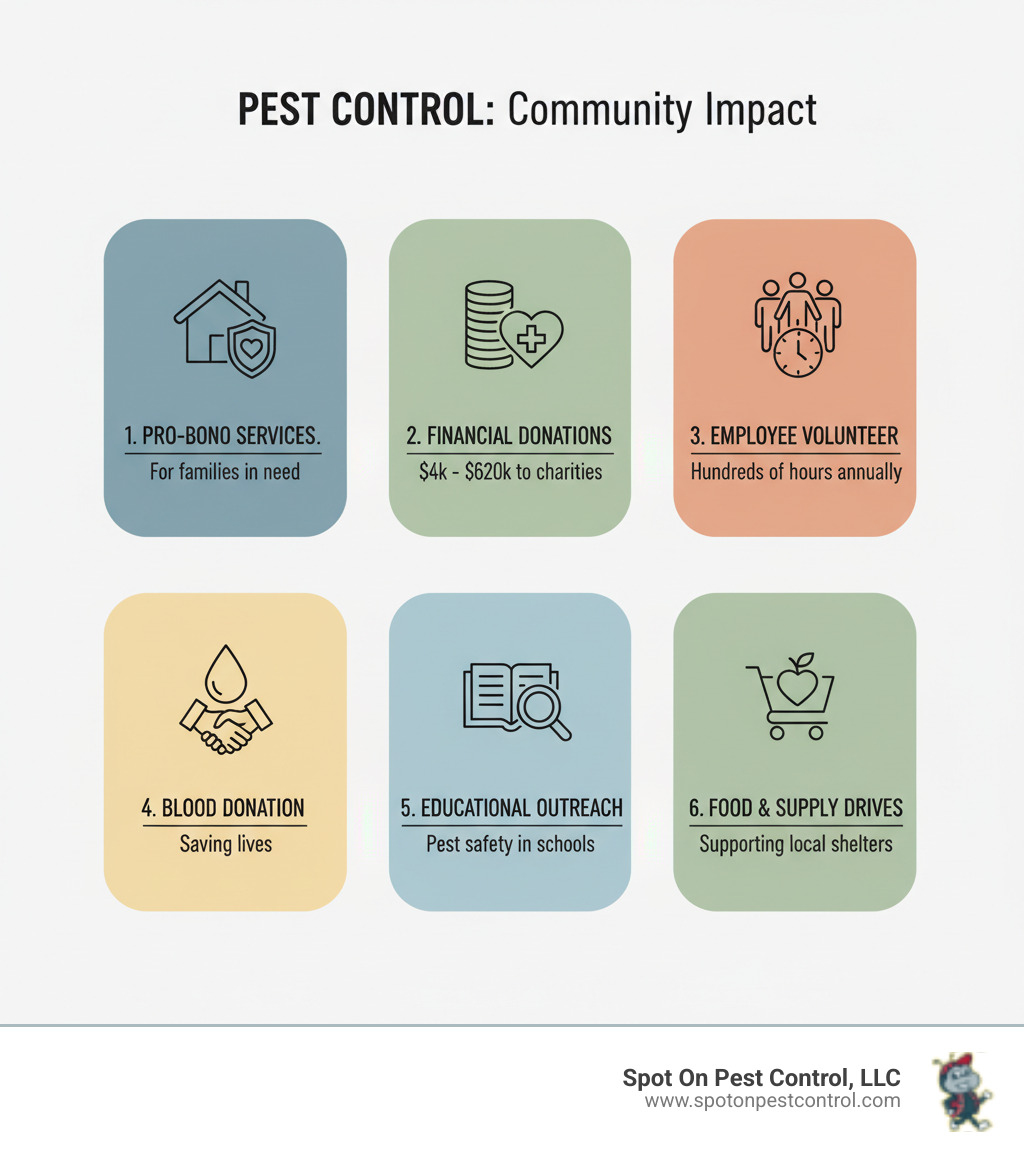 PEST CONTROL: Community Impact

1. PRO-BONO SERVICES.
For families in need

2. FINANCIAL DONATIONS
\$4k - \$620k to charities

3. EMPLOYEE VOLUNTEER
Hundreds of hours annually

4. BLOOD DONATION
Saving lives

5. EDUCATIONAL OUTREACH
Pest safety in schools

6. FOOD & SUPPLY DRIVES
Supporting local shelters

Spot On Pest Control, LLC
www.spotonpestcontrol.com