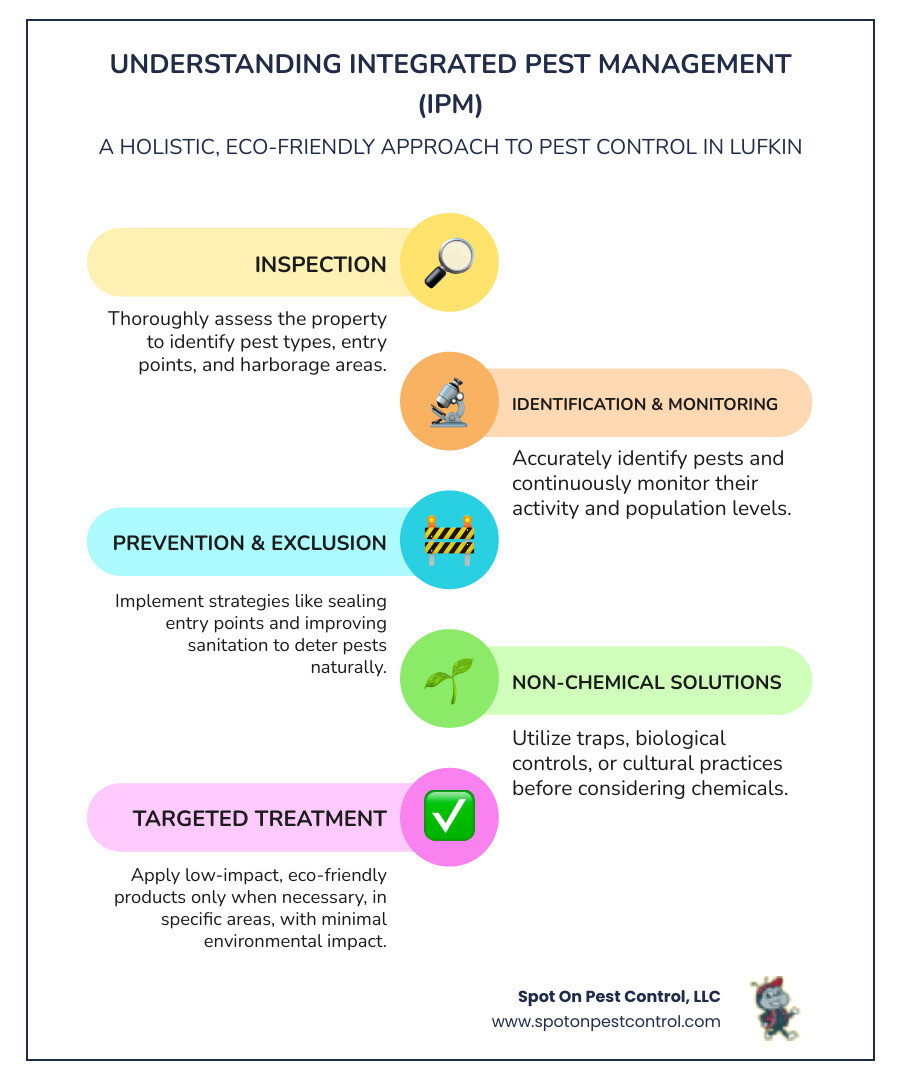 UNDERSTANDING INTEGRATED PEST MANAGEMENT (IPM)

A HOLISTIC, ECO-FRIENDLY APPROACH TO PEST CONTROL IN LUFKIN

INSPECTION

Thoroughly assess the property to identify pest types, entry points, and harborage areas.

IDENTIFICATION & MONITORING

Accurately identify pests and continuously monitor their activity and population levels.

PREVENTION & EXCLUSION

Implement strategies like sealing entry points and improving sanitation to deter pests naturally.

NON-CHEMICAL SOLUTIONS

Utilize traps, biological controls, or cultural practices before considering chemicals.

TARGETED TREATMENT

Apply low-impact, eco-friendly products only when necessary, in specific areas, with minimal environmental impact.

Spot On Pest Control, LLC
www.spotonpestcontrol.com