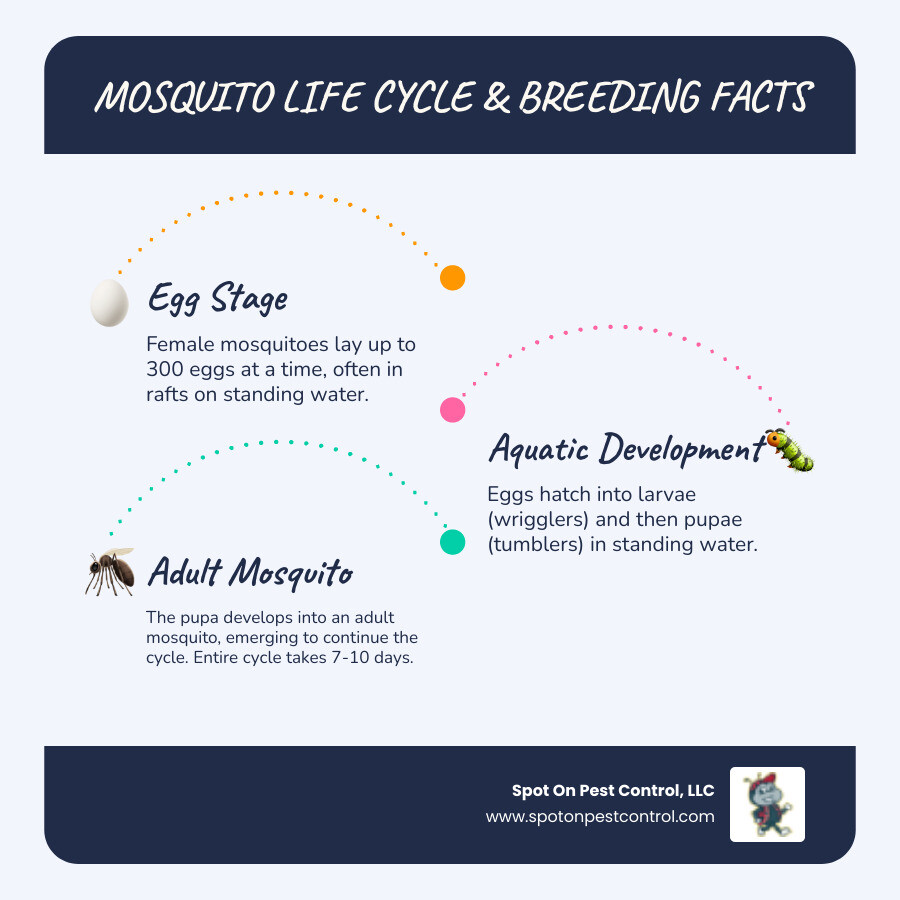 MOSQUITO LIFE CYCLE & BREEDING FACTS

Egg Stage

Female mosquitoes lay up to 300 eggs at a time, often in rafts on standing water.

Aquatic Development

Eggs hatch into larvae (wrigglers) and then pupae (tumblers) in standing water.

Adult Mosquito

The pupa develops into an adult mosquito, emerging to continue the cycle. Entire cycle takes 7-10 days.

Spot On Pest Control, LLC
www.spotonpestcontrol.com