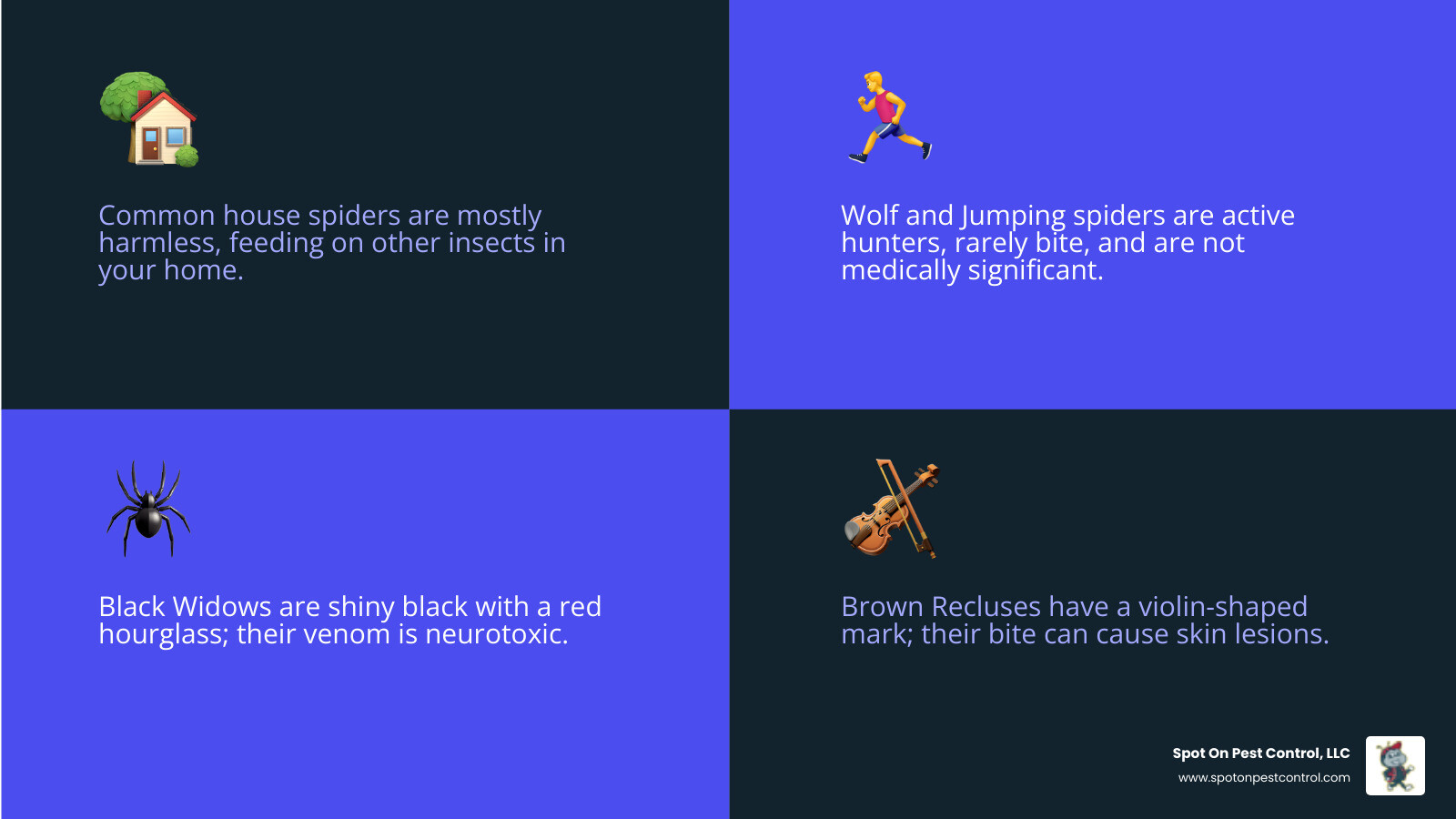 Common house spiders are mostly harmless, feeding on other insects in your home.

Wolf and Jumping spiders are active hunters, rarely bite, and are not medically significant.

Black Widows are shiny black with a red hourglass; their venom is neurotoxic.

Brown Recluses have a violin-shaped mark; their bite can cause skin lesions.

Spot On Pest Control, LLC
www.spotonpestcontrol.com