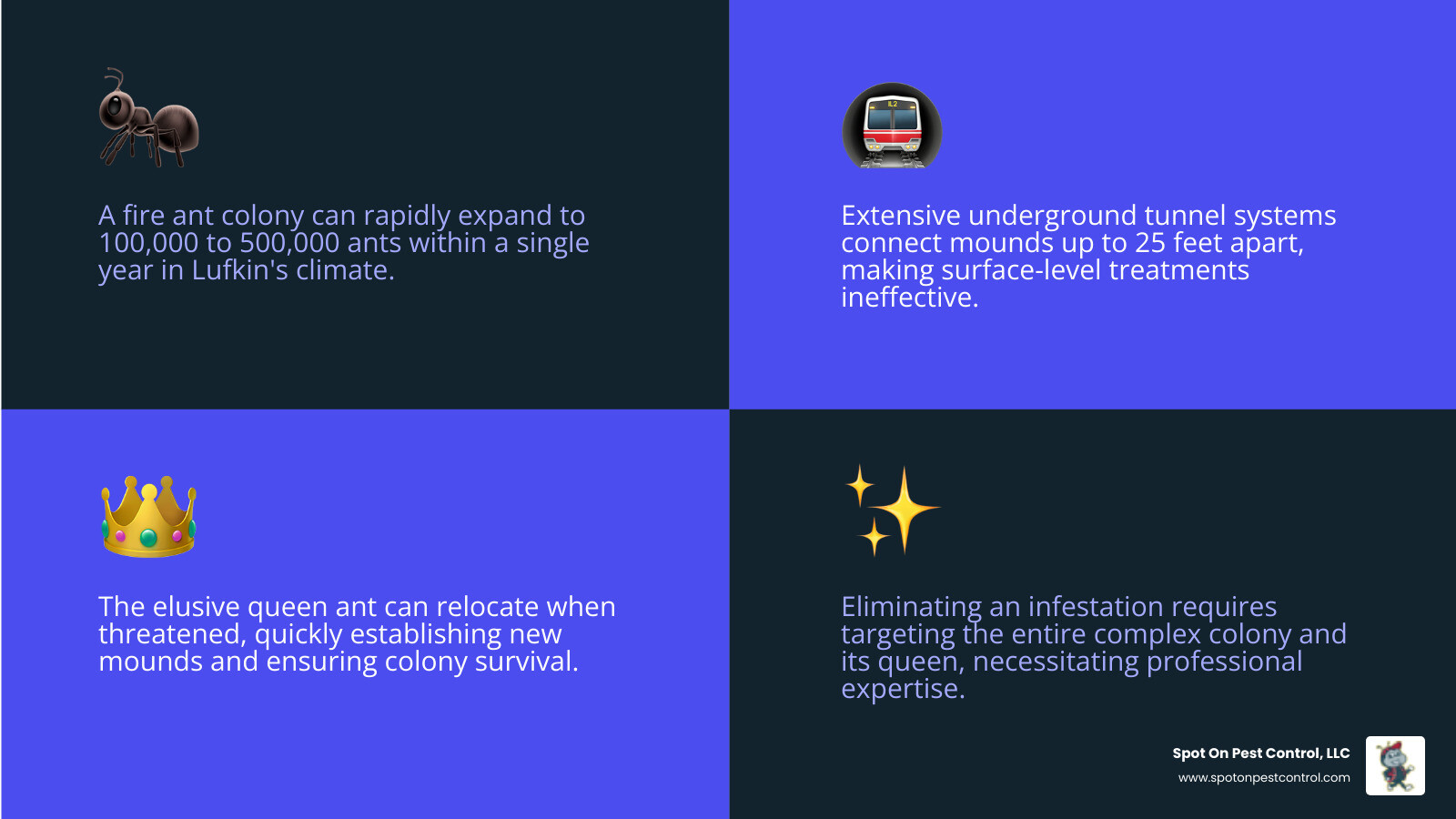 A fire ant colony can rapidly expand to 100,000 to 500,000 ants within a single year in Lufkin's climate.

Extensive underground tunnel systems connect mounds up to 25 feet apart, making surface-level treatments ineffective.

The elusive queen ant can relocate when threatened, quickly establishing new mounds and ensuring colony survival.

Eliminating an infestation requires targeting the entire complex colony and its queen, necessitating professional expertise.

Spot On Pest Control, LLC
www.spotonpestcontrol.com