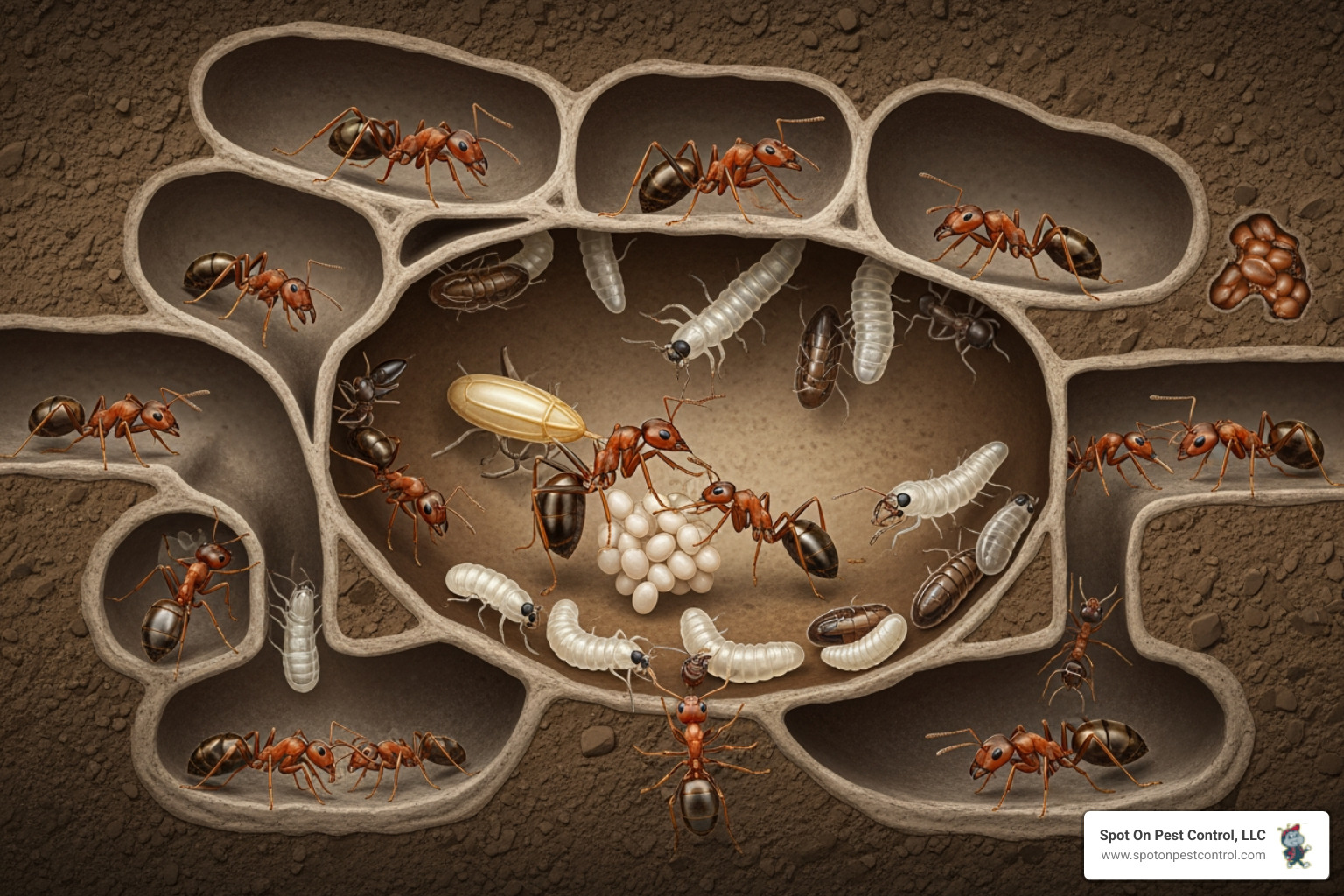 Spot On Pest Control, LLC
www.spotonpestcontrol.com