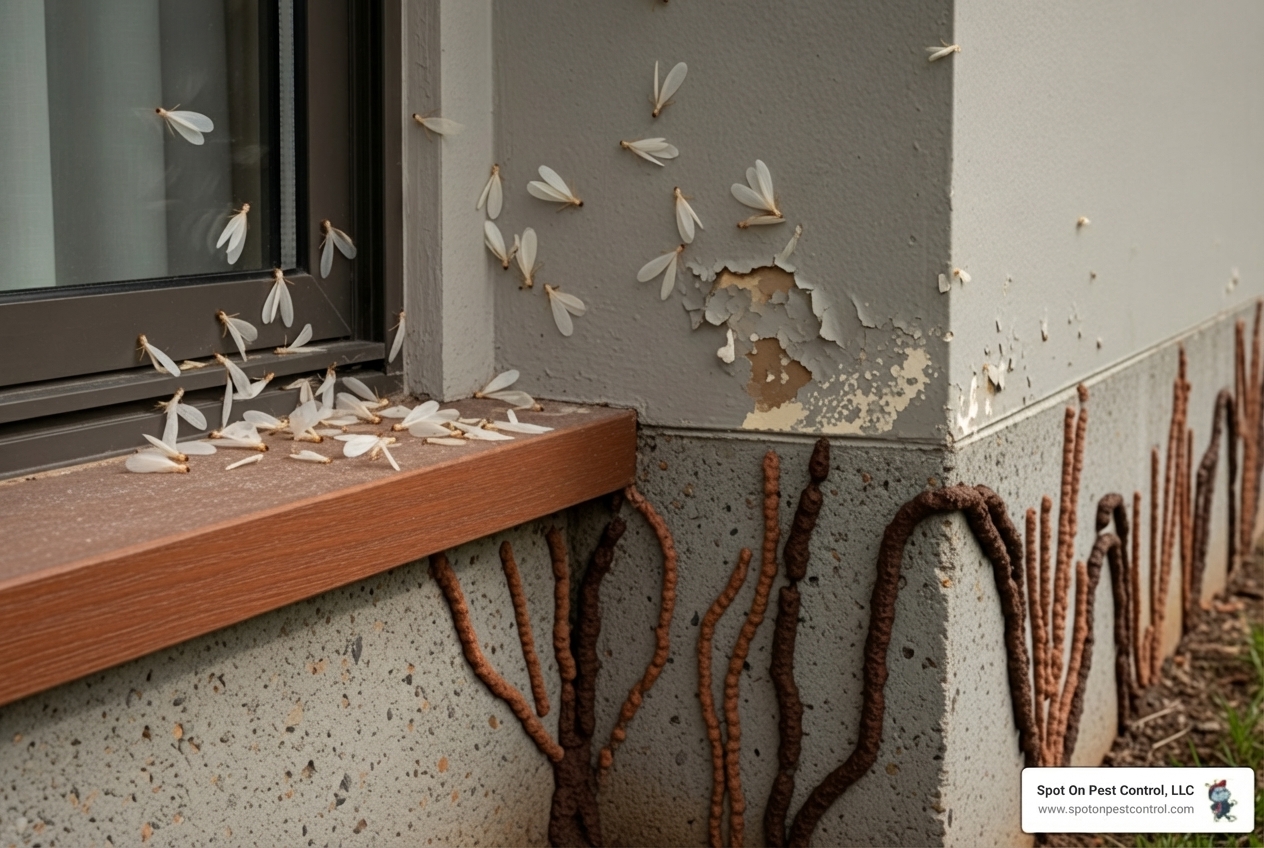 Spot On Pest Control, LLC
www.spotonpestcontrol.com