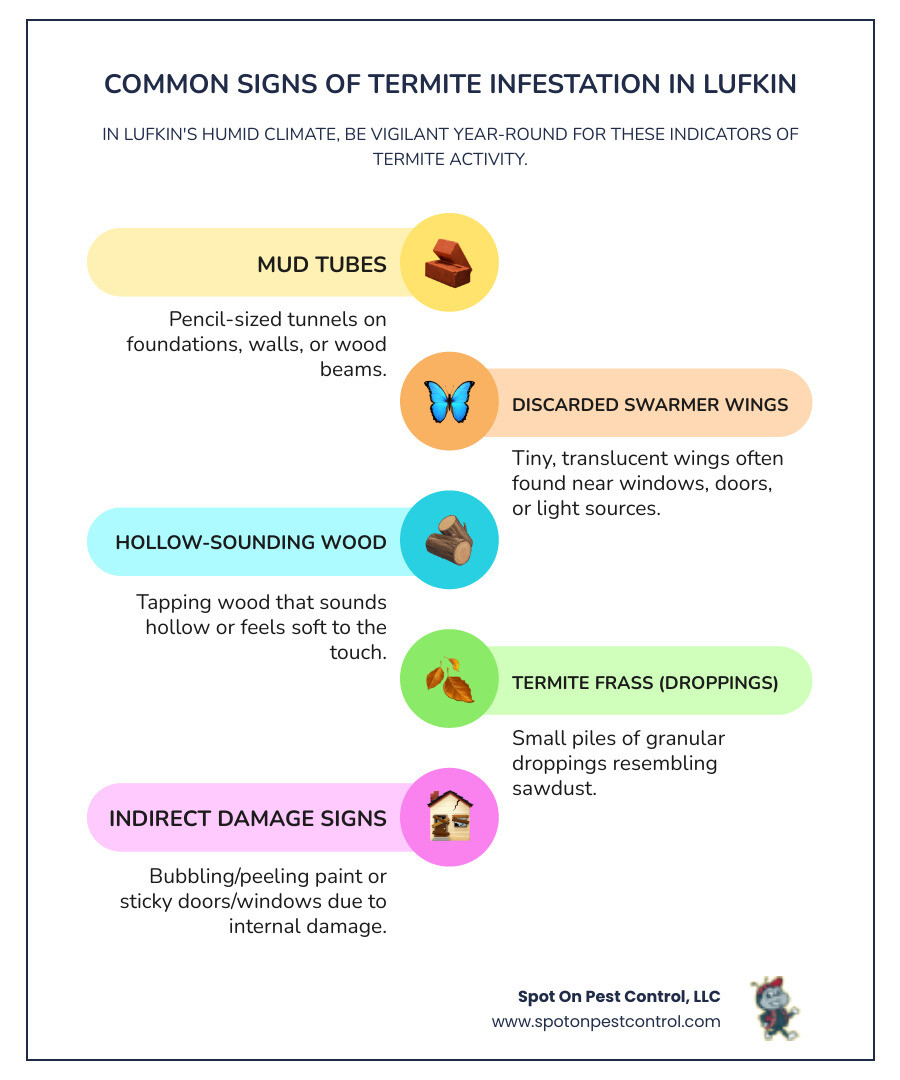 COMMON SIGNS OF TERMITE INFESTATION IN LUFKIN

IN LUFKIN'S HUMID CLIMATE, BE VIGILANT YEAR-ROUND FOR THESE INDICATORS OF TERMITE ACTIVITY.

MUD TUBES

Pencil-sized tunnels on foundations, walls, or wood beams.

DISCARDED SWARMER WINGS

Tiny, translucent wings often found near windows, doors, or light sources.

HOLLOW-SOUNDING WOOD

Tapping wood that sounds hollow or feels soft to the touch.

TERMITE FRASS (DROPPINGS)

Small piles of granular droppings resembling sawdust.

INDIRECT DAMAGE SIGNS

Bubbling/peeling paint or sticky doors/windows due to internal damage.

Spot On Pest Control, LLC
www.spotonpestcontrol.com