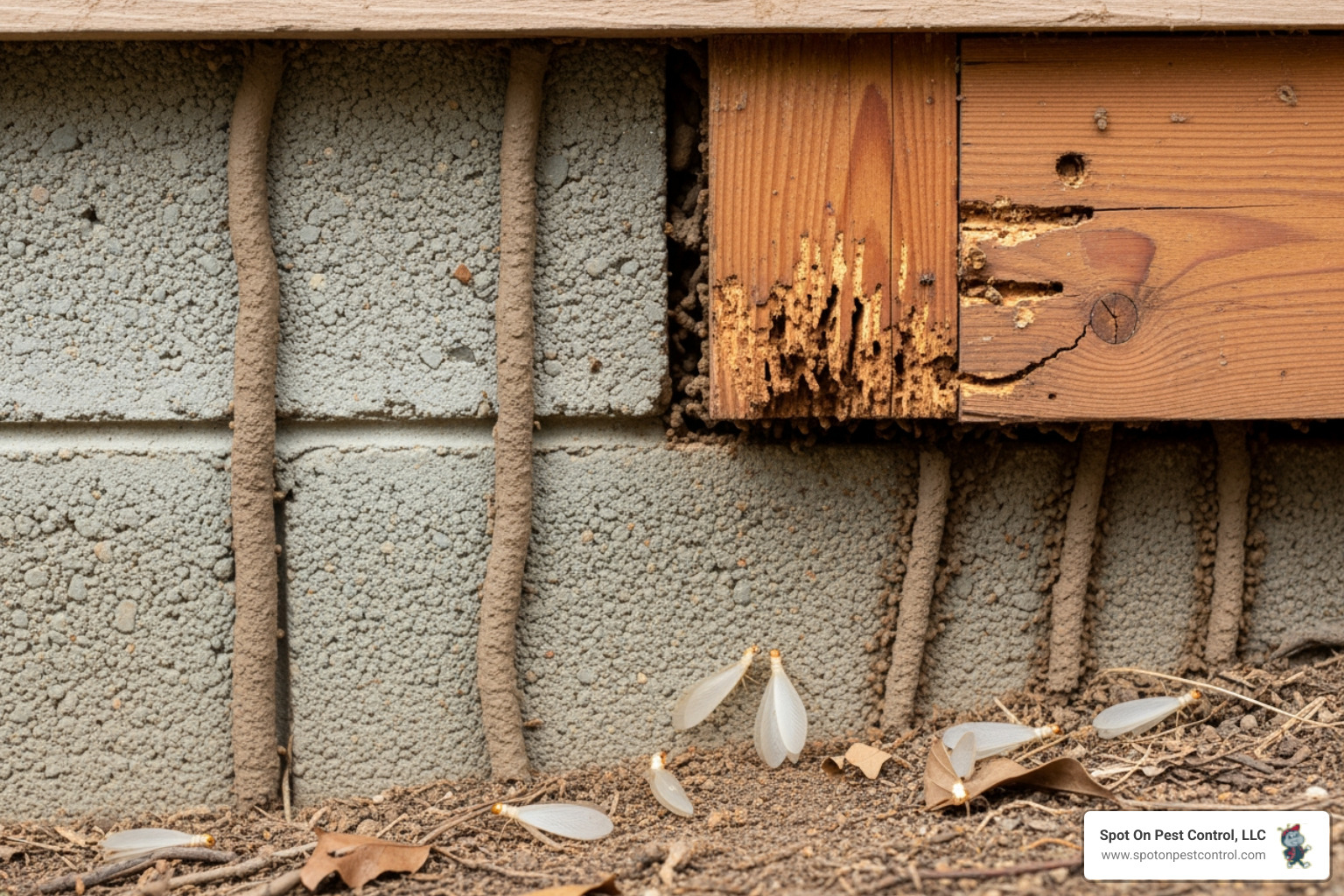 Spot On Pest Control, LLC
www.spotonpestcontrol.com