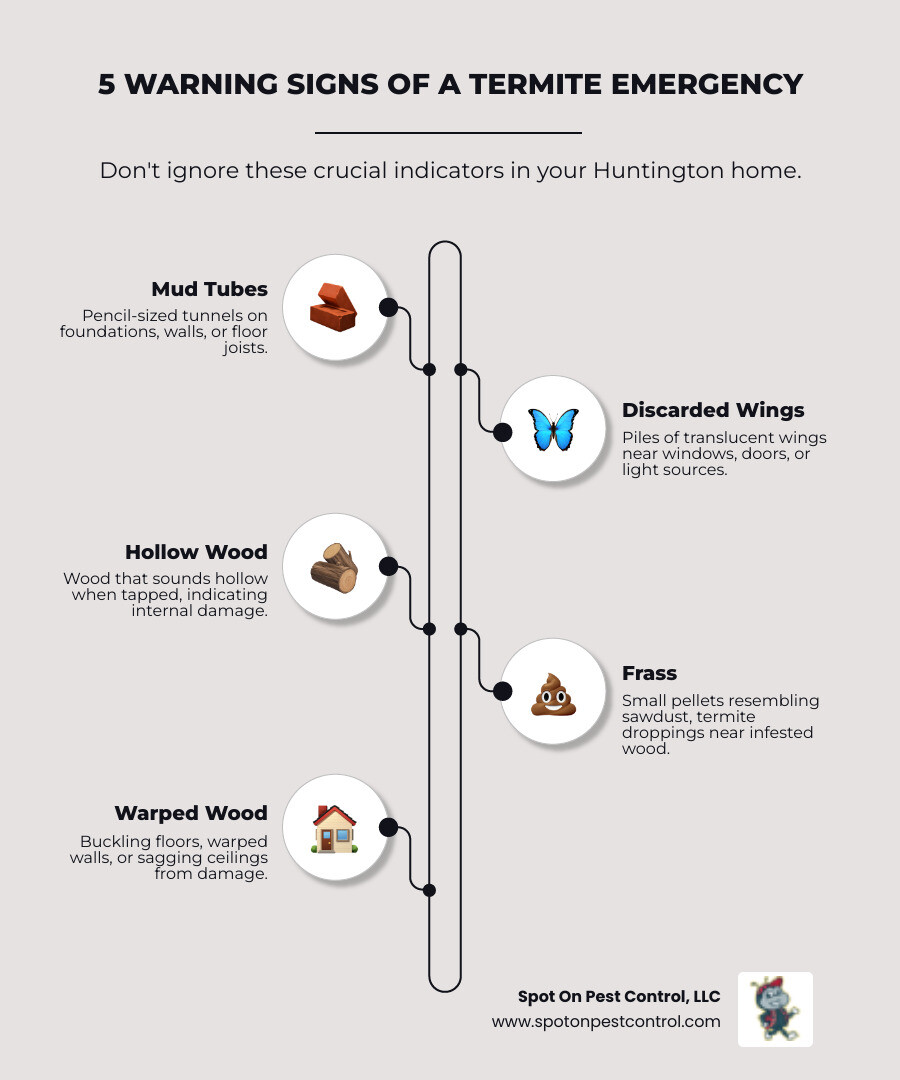 5 WARNING SIGNS OF A TERMITE EMERGENCY

Don't ignore these crucial indicators in your Huntington home.

Mud Tubes
Pencil-sized tunnels on foundations, walls, or floor joists.

Discarded Wings
Piles of translucent wings near windows, doors, or light sources.

Hollow Wood
Wood that sounds hollow when tapped, indicating internal damage.

Frass
Small pellets resembling sawdust, termite droppings near infested wood.

Warped Wood
Buckling floors, warped walls, or sagging ceilings from damage.

Spot On Pest Control, LLC
www.spotonpestcontrol.com