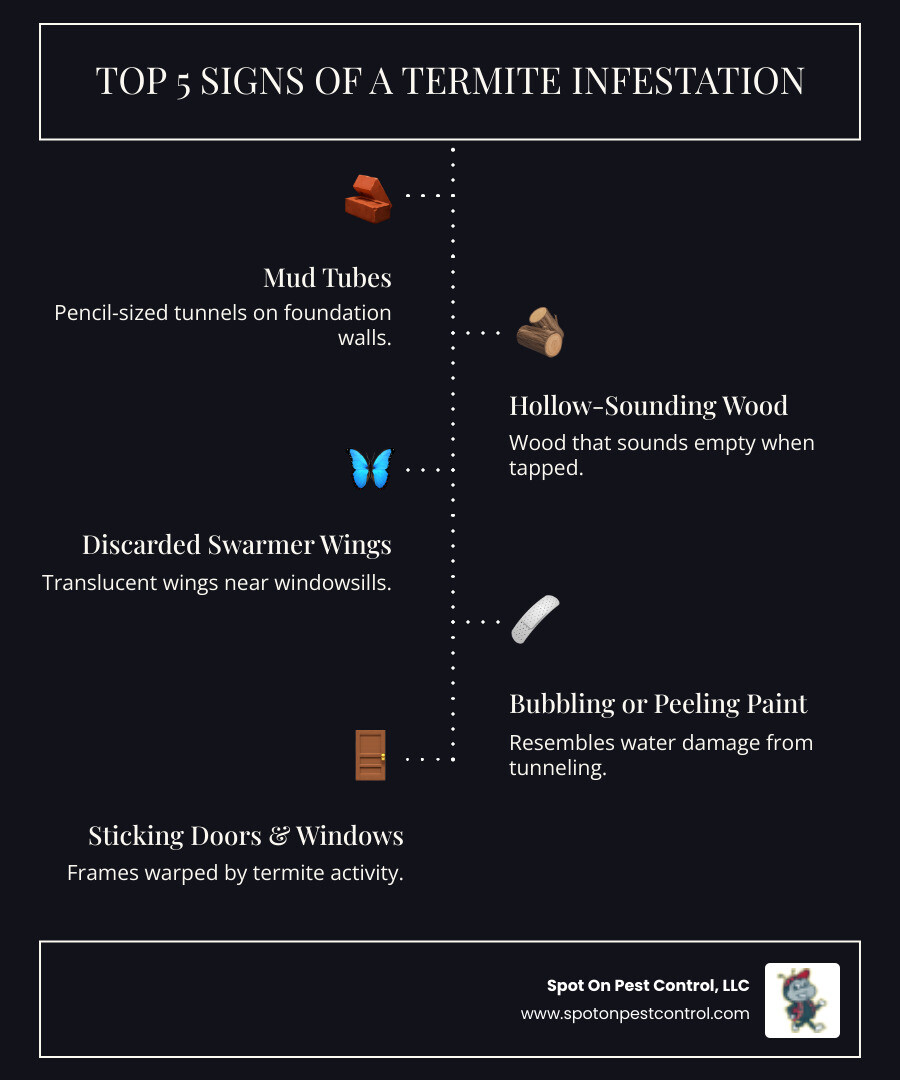 TOP 5 SIGNS OF A TERMITE INFESTATION

Mud Tubes
Pencil-sized tunnels on foundation walls.

Hollow-Sounding Wood
Wood that sounds empty when tapped.

Discarded Swarmer Wings
Translucent wings near windowsills.

Bubbling or Peeling Paint
Resembles water damage from tunneling.

Sticking Doors & Windows
Frames warped by termite activity.

Spot On Pest Control, LLC
www.spotonpestcontrol.com