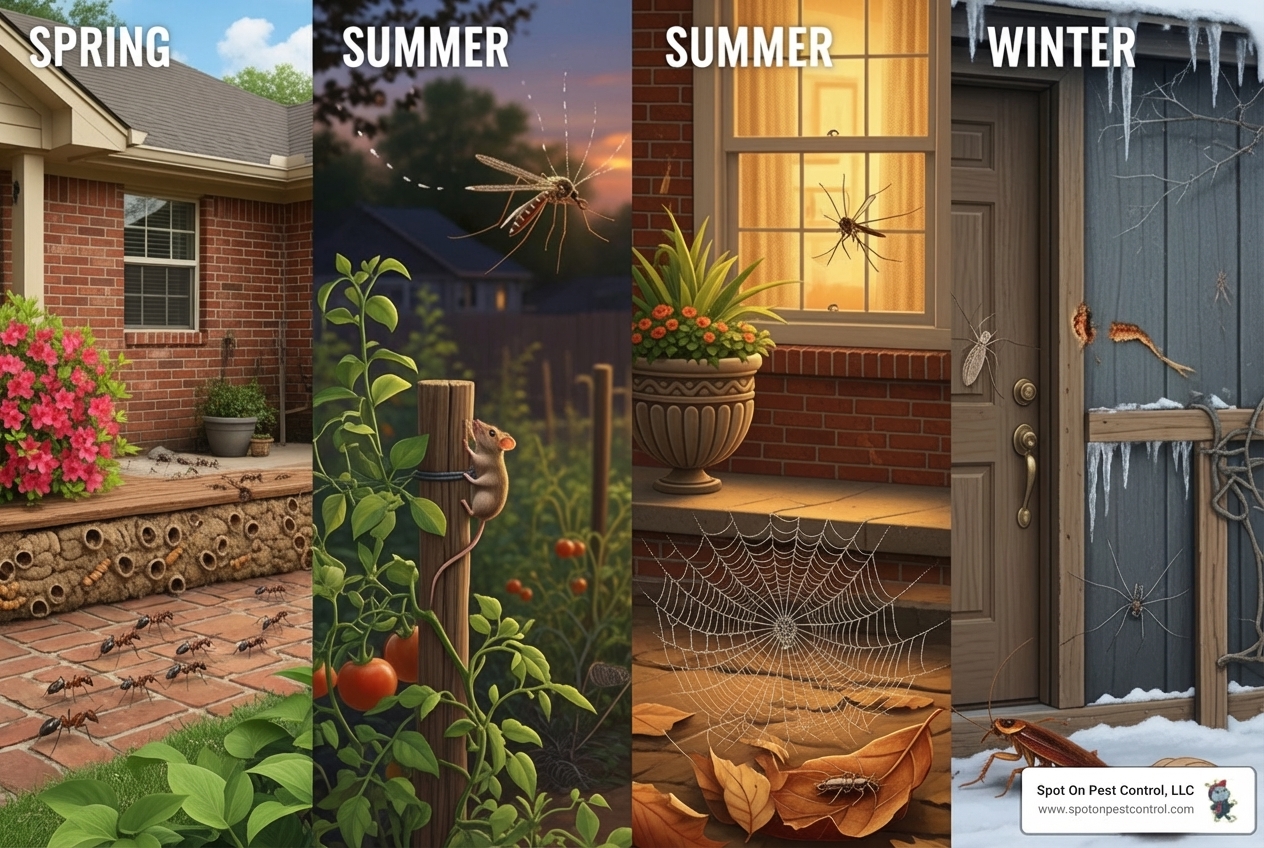 SPRING

SUMMER

SUMMER

WINTER

Spot On Pest Control, LLC
www.spotonpestcontrol.com