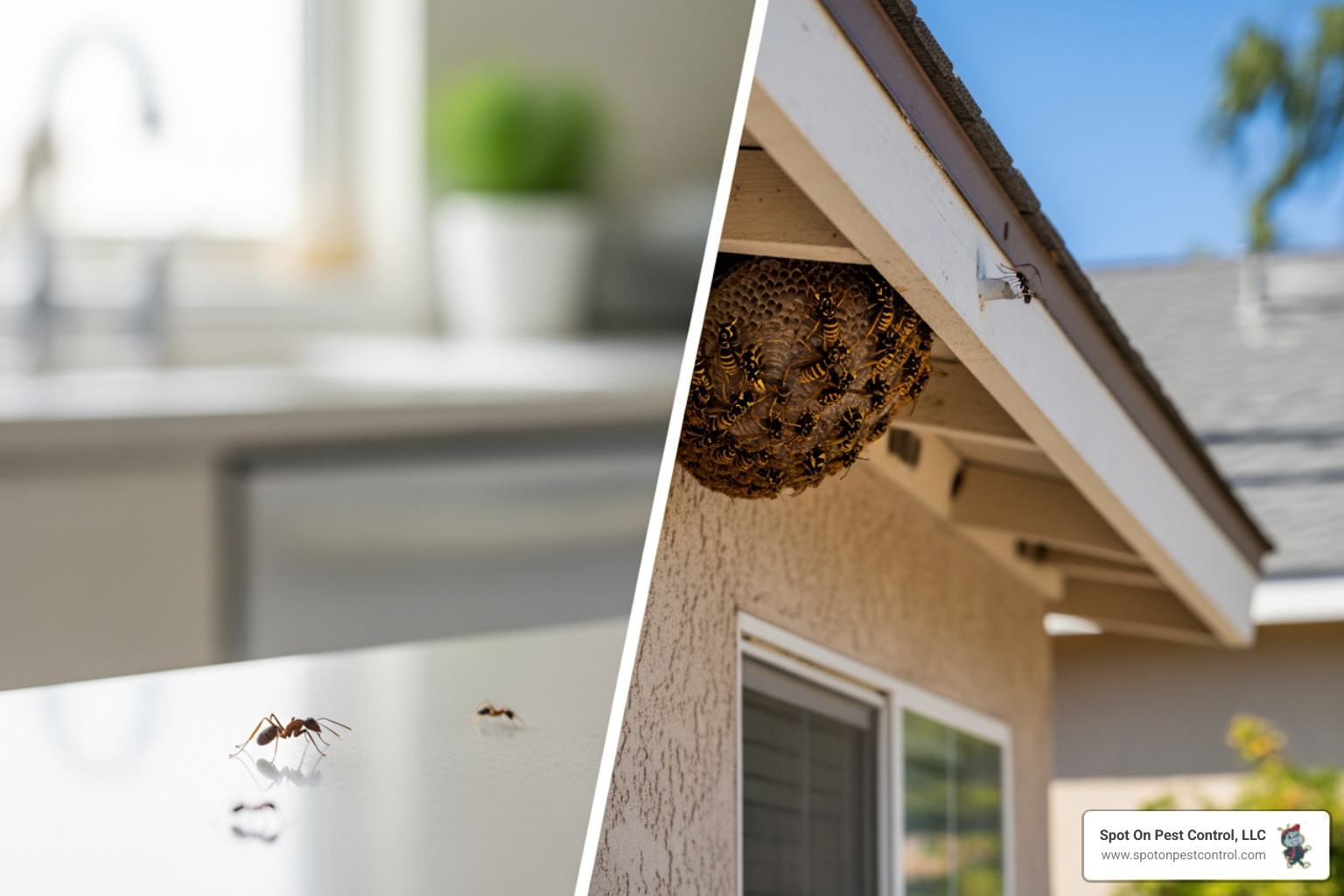 Spot On Pest Control, LLC
www.spotonpestcontrol.com