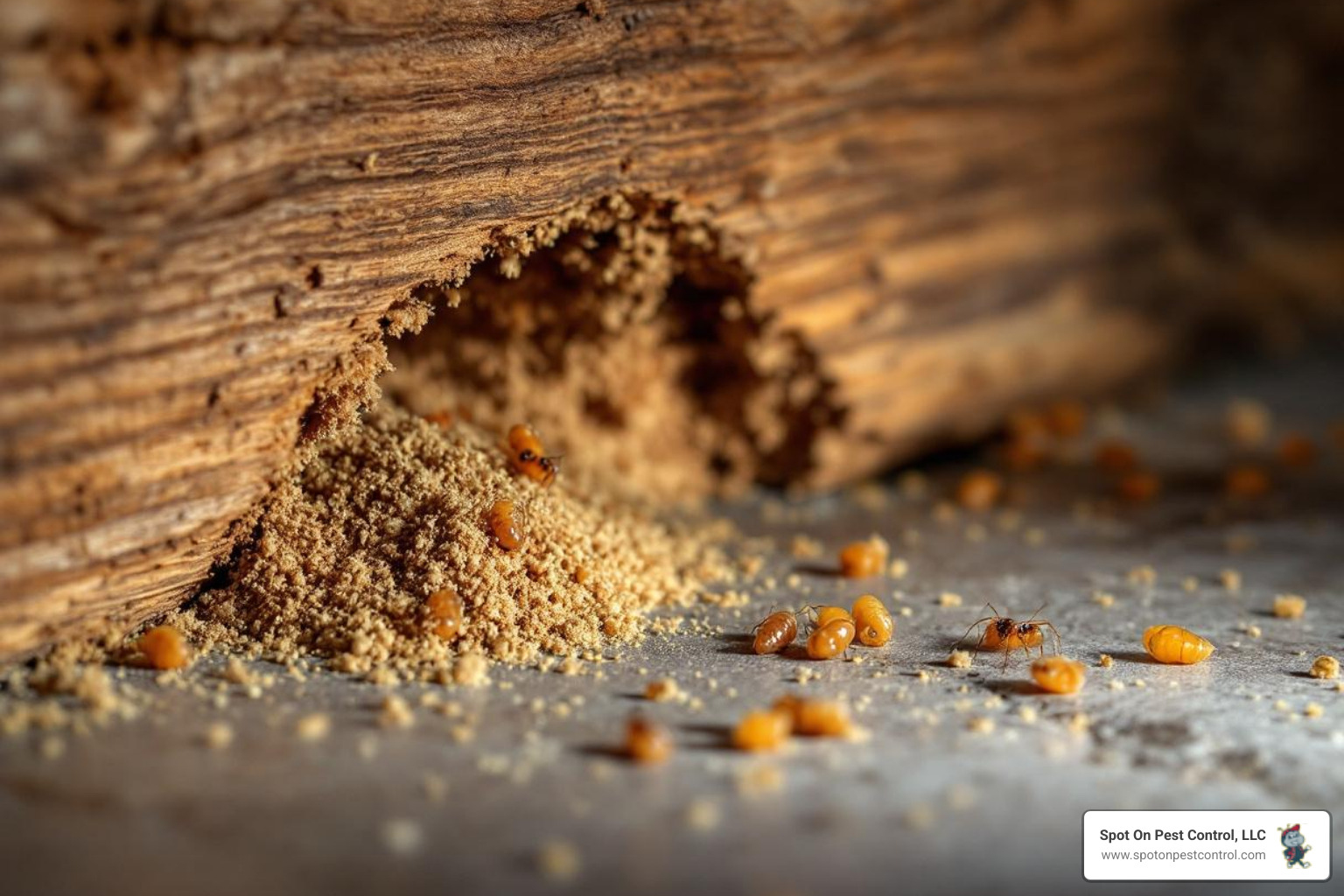 Spot On Pest Control, LLC
www.spotonpestcontrol.com